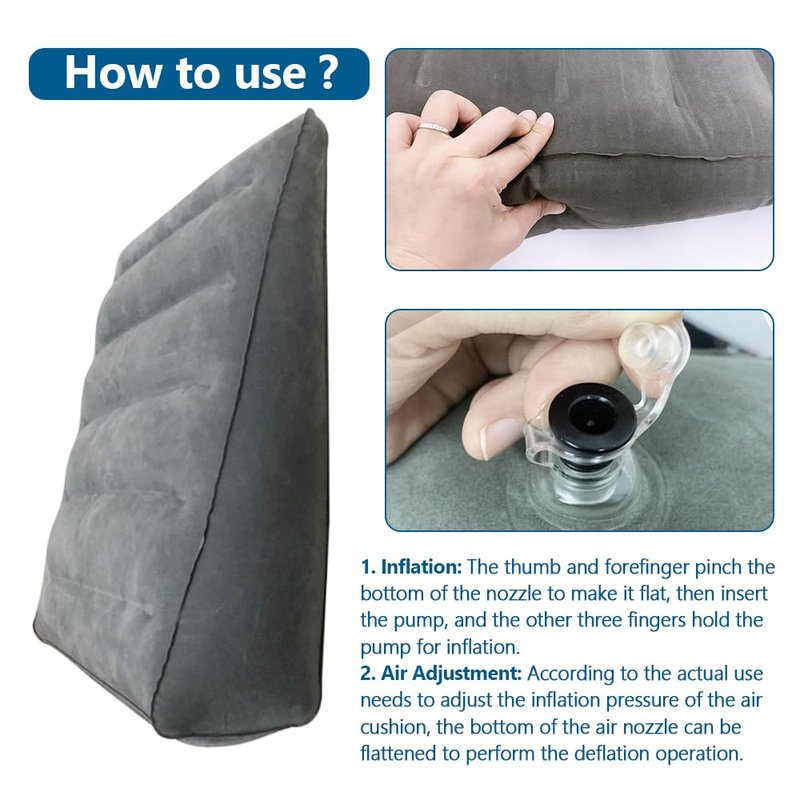 How to use ?

1. Inflation: The thumb and forefinger pinch the bottom of the nozzle to make it flat, then insert the pump, and the other three fingers hold the pump for inflation.
2. Air Adjustment: According to the actual use needs to adjust the inflation pressure of the air cushion, the bottom of the air nozzle can be flattened to perform the deflation operation.