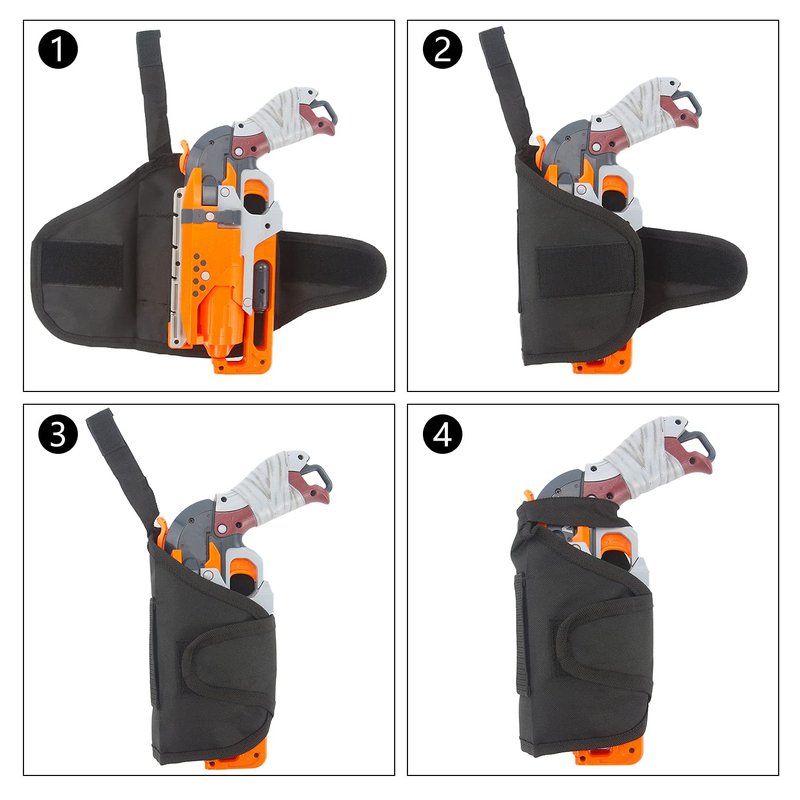 1

2

3

4