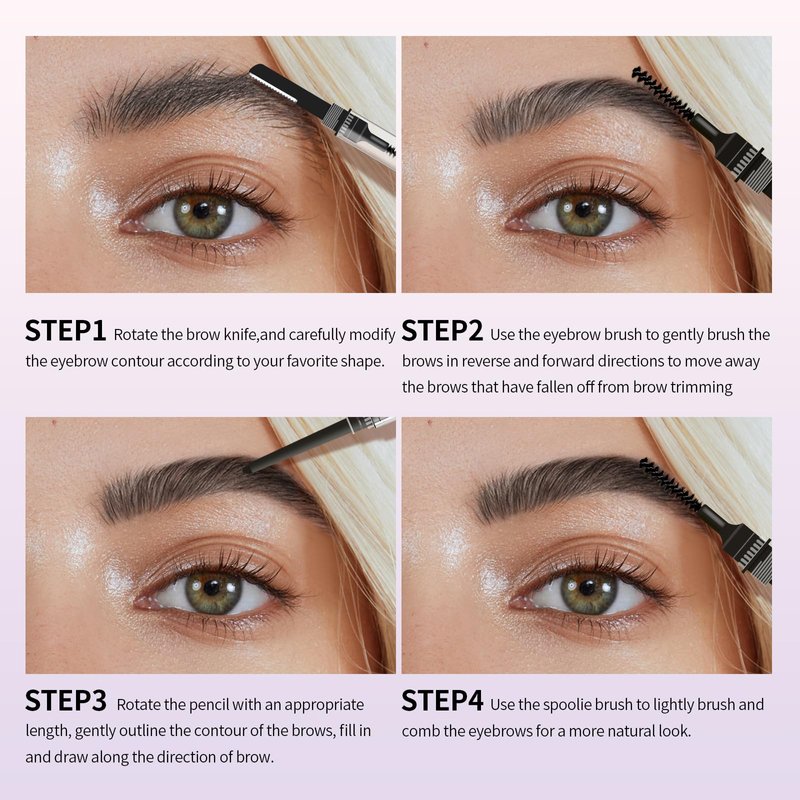 STEP1 Rotate the brow knife,and carefully modify the eyebrow contour according to your favorite shape.

STEP2 Use the eyebrow brush to gently brush the brows in reverse and forward directions to move away the brows that have fallen off from brow trimming

STEP3 Rotate the pencil with an appropriate length, gently outline the contour of the brows, fill in and draw along the direction of brow.

STEP4 Use the spoolie brush to lightly brush and comb the eyebrows for a more natural look.