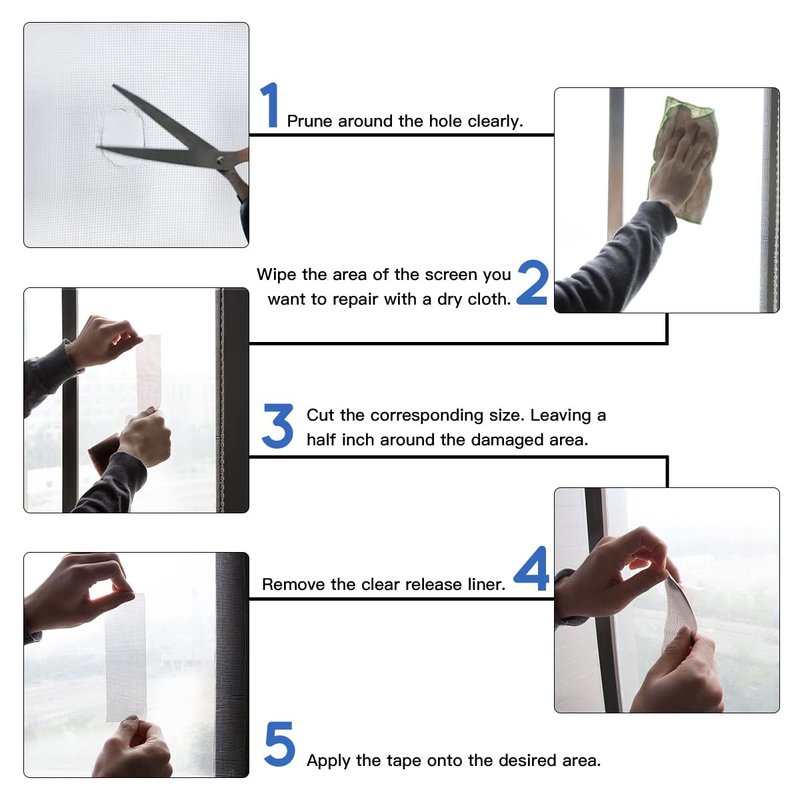 1 Prune around the hole clearly.

Wipe the area of the screen you want to repair with a dry cloth. 2

3 Cut the corresponding size. Leaving a half inch around the damaged area.

Remove the clear release liner. 4

5 Apply the tape onto the desired area.