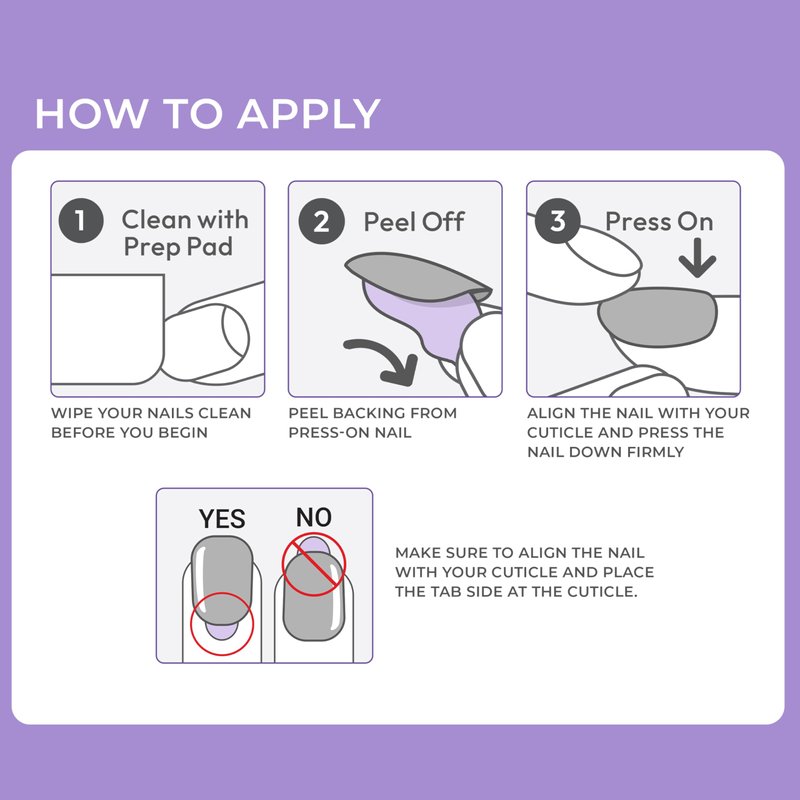 HOW TO APPLY

1 Clean with Prep Pad

WIPE YOUR NAILS CLEAN BEFORE YOU BEGIN

2 Peel Off

PEEL BACKING FROM PRESS-ON NAIL

3 Press On

ALIGN THE NAIL WITH YOUR CUTICLE AND PRESS THE NAIL DOWN FIRMLY

YES

NO

MAKE SURE TO ALIGN THE NAIL WITH YOUR CUTICLE AND PLACE THE TAB SIDE AT THE CUTICLE.