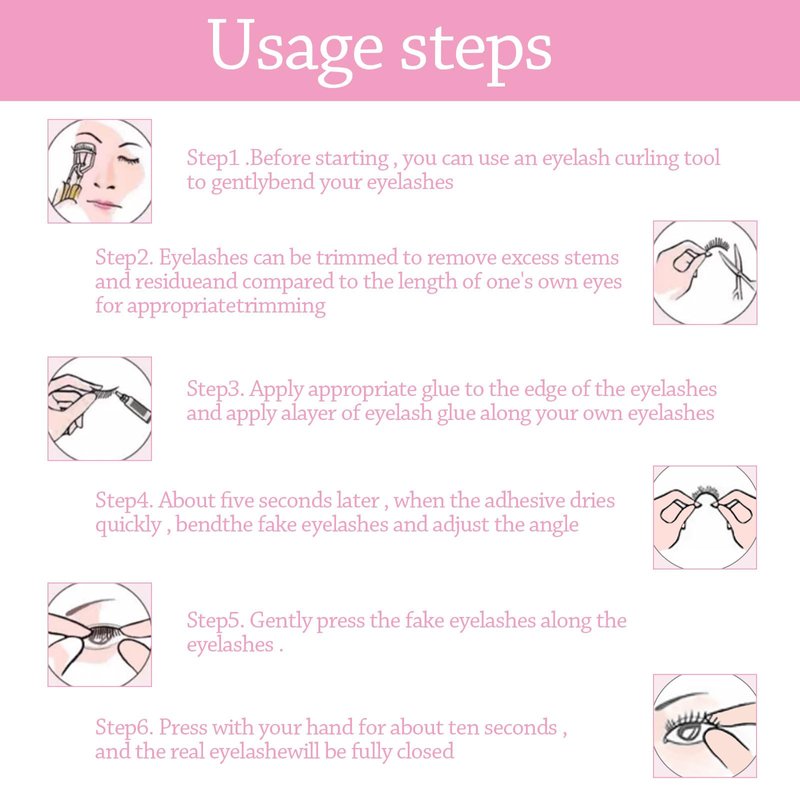 Usage steps

Step1 .Before starting , you can use an eyelash curling tool to gentlybend your eyelashes

Step2. Eyelashes can be trimmed to remove excess stems and residueand compared to the length of one's own eyes for appropriatetrimming

Step3. Apply appropriate glue to the edge of the eyelashes and apply alayer of eyelash glue along your own eyelashes

Step4. About five seconds later , when the adhesive dries quickly , bendthe fake eyelashes and adjust the angle

Step5. Gently press the fake eyelashes along the eyelashes .

Step6. Press with your hand for about ten seconds , and the real eyelashewill be fully closed