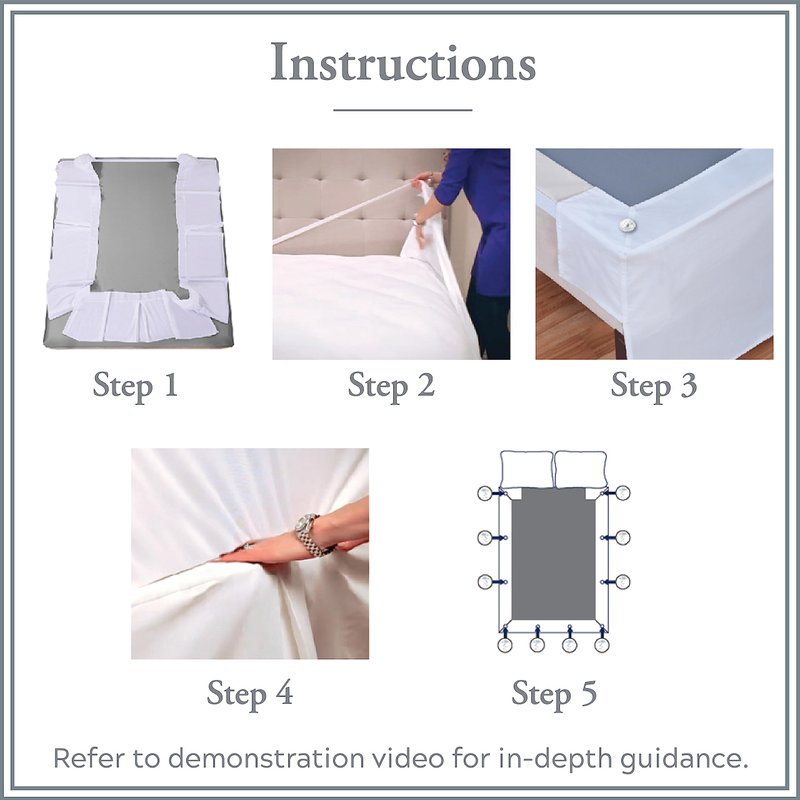 Instructions

Step 1

Step 2

Step 3

Step 4

Step 5

Refer to demonstration video for in-depth guidance.