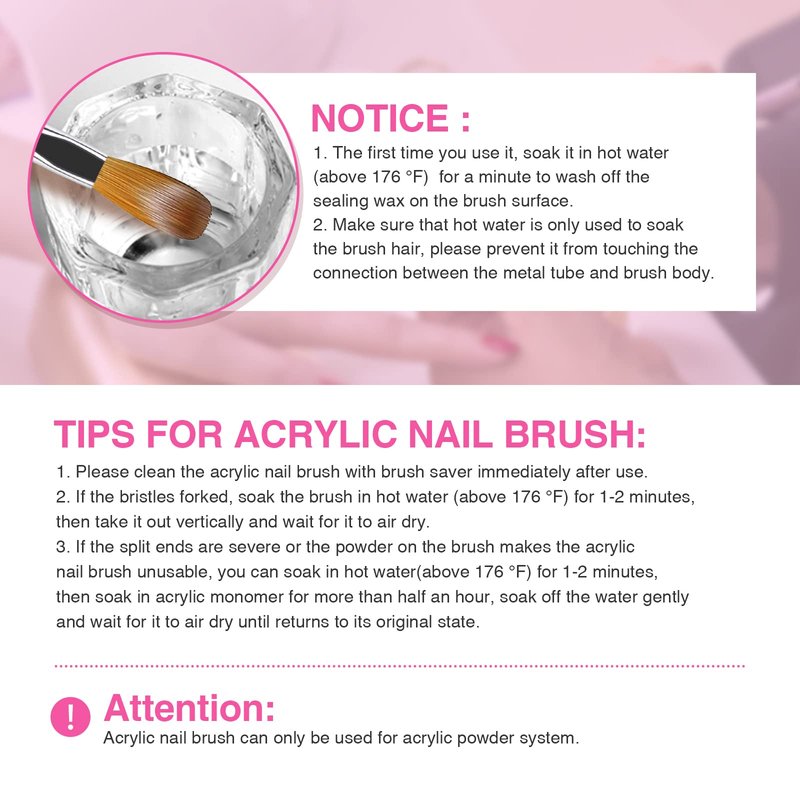 NOTICE :

1. The first time you use it, soak it in hot water (above 176 °F)  for a minute to wash off the sealing wax on the brush surface.
2. Make sure that hot water is only used to soak the brush hair, please prevent it from touching the connection between the metal tube and brush body.

TIPS FOR ACRYLIC NAIL BRUSH:

1. Please clean the acrylic nail brush with brush saver immediately after use.
2. If the bristles forked, soak the brush in hot water (above 176 °F) for 1-2 minutes, then take it out vertically and wait for it to air dry.
3. If the split ends are severe or the powder on the brush makes the acrylic nail brush unusable, you can soak in hot water(above 176 °F) for 1-2 minutes, then soak in acrylic monomer for more than half an hour, soak off the water gently and wait for it to air dry until returns to its original state.

!

Attention:

Acrylic nail brush can only be used for acrylic powder system.