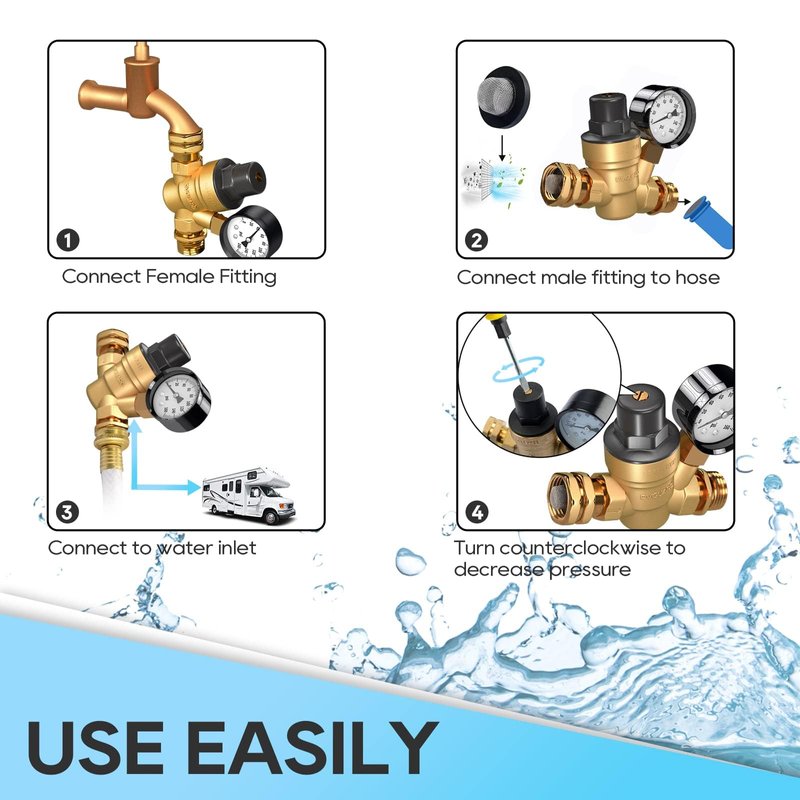 1

Connect Female Fitting

2

Connect male fitting to hose

3

Connect to water inlet

4

Turn counterclockwise to decrease pressure

USE EASILY