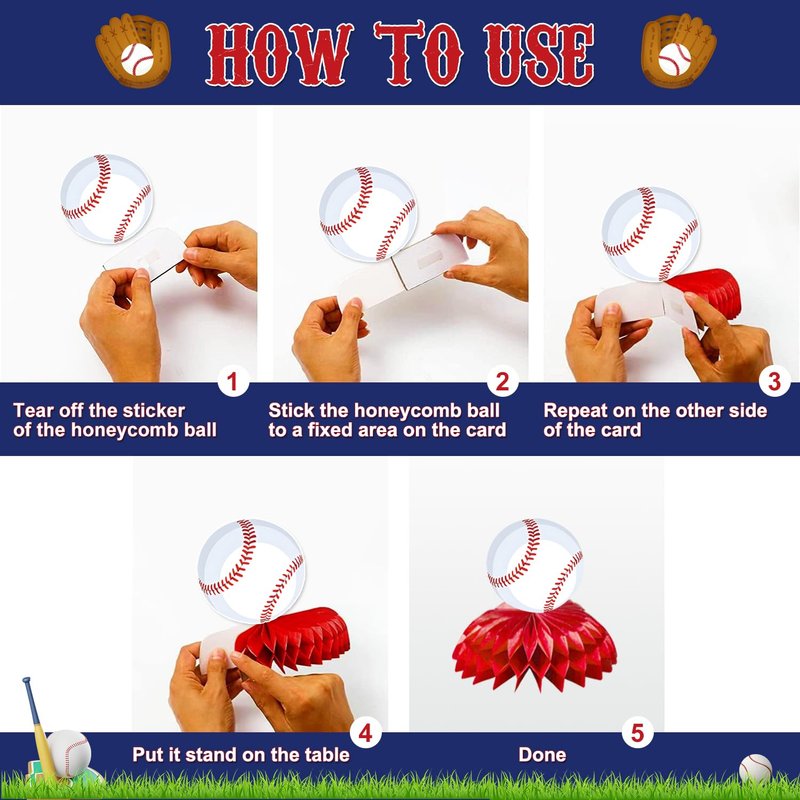 HOW TO USE

1
Tear off the sticker of the honeycomb ball

2
Stick the honeycomb ball to a fixed area on the card

3
Repeat on the other side of the card

4
Put it stand on the table

5
Done