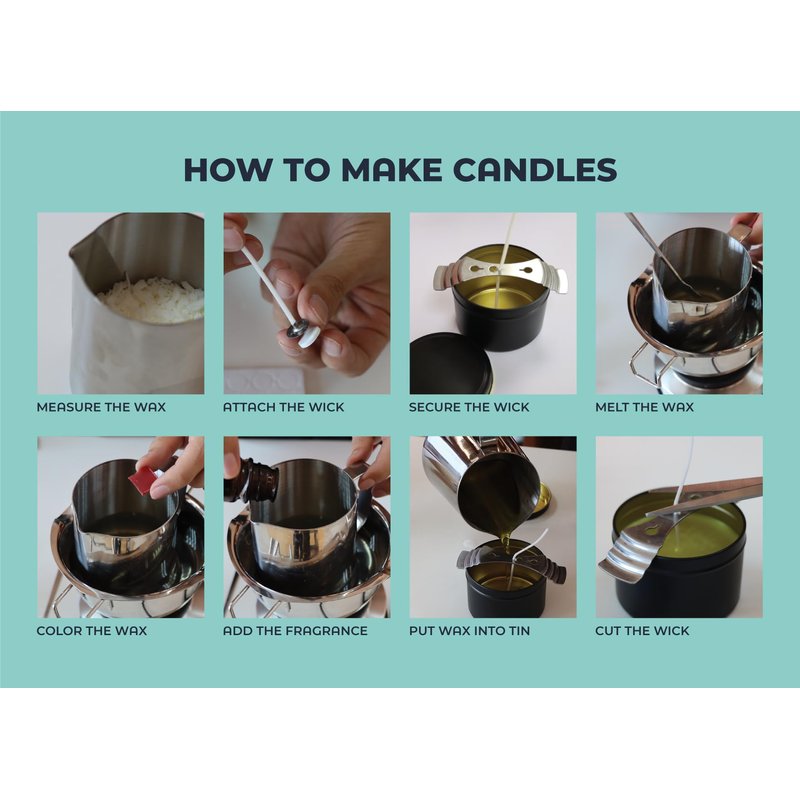 HOW TO MAKE CANDLES

MEASURE THE WAX

ATTACH THE WICK

SECURE THE WICK

MELT THE WAX

COLOR THE WAX

ADD THE FRAGRANCE

PUT WAX INTO TIN

CUT THE WICK