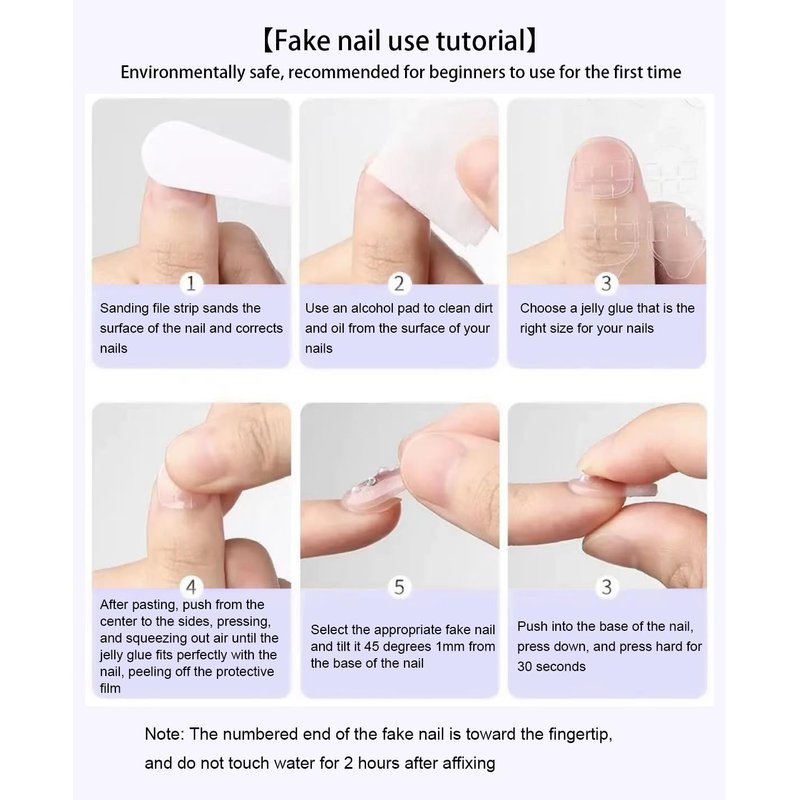 【Fake nail use tutorial】
Environmentally safe, recommended for beginners to use for the first time

1
Sanding file strip sands the surface of the nail and corrects nails

2
Use an alcohol pad to clean dirt and oil from the surface of your nails

3
Choose a jelly glue that is the right size for your nails

4
After pasting, push from the center to the sides, pressing, and squeezing out air until the jelly glue fits perfectly with the nail, peeling off the protective film

5
Select the appropriate fake nail and tilt it 45 degrees 1mm from the base of the nail

3
Push into the base of the nail, press down, and press hard for 30 seconds

Note: The numbered end of the fake nail is toward the fingertip, and do not touch water for 2 hours after affixing