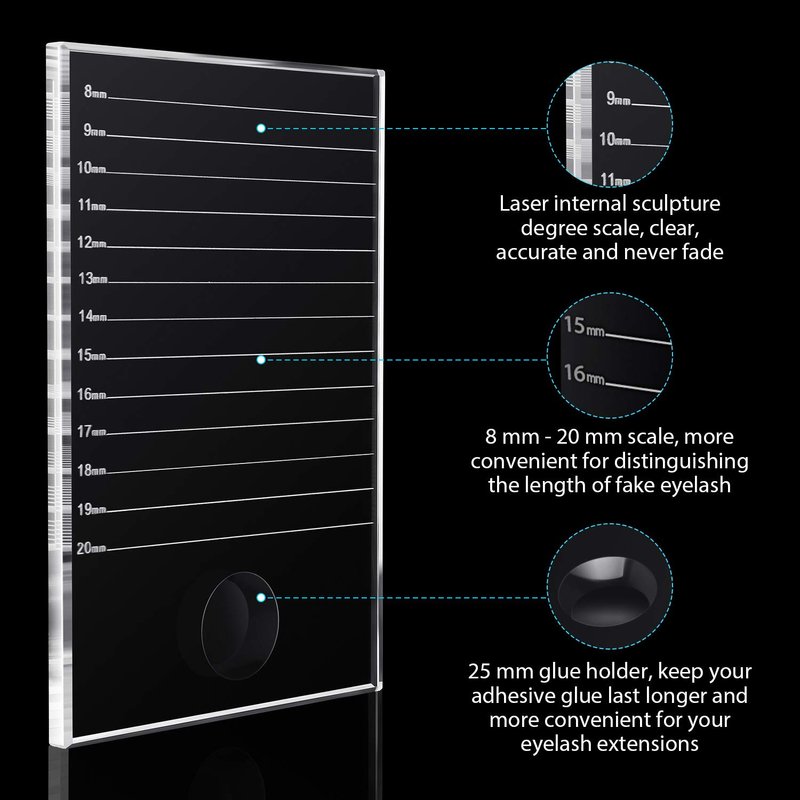 8mm
9mm
10mm
11mm
12mm
13mm
14mm
15mm
16mm
17mm
18mm
19mm
20mm

9mm
10mm
11mm

Laser internal sculpture degree scale, clear, accurate and never fade

15mm
16mm

8 mm - 20 mm scale, more convenient for distinguishing the length of fake eyelash

25 mm glue holder, keep your adhesive glue last longer and more convenient for your eyelash extensions