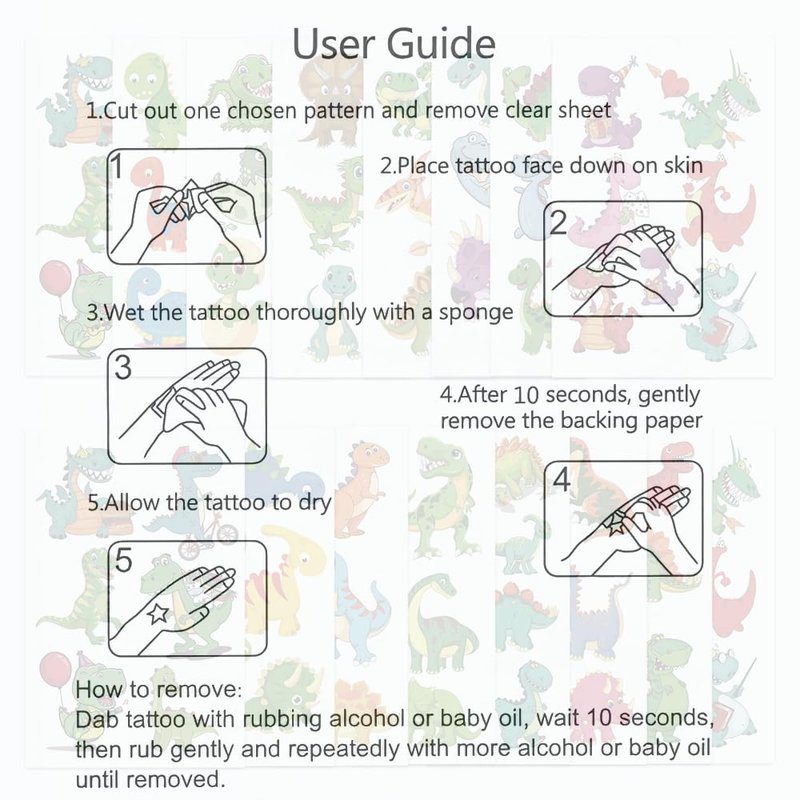 User Guide

1.Cut out one chosen pattern and remove clear sheet

1

2.Place tattoo face down on skin

2

3.Wet the tattoo thoroughly with a sponge

3

4.After 10 seconds, gently remove the backing paper

4

5.Allow the tattoo to dry

5

How to remove:
Dab tattoo with rubbing alcohol or baby oil, wait 10 seconds, then rub gently and repeatedly with more alcohol or baby oil until removed.