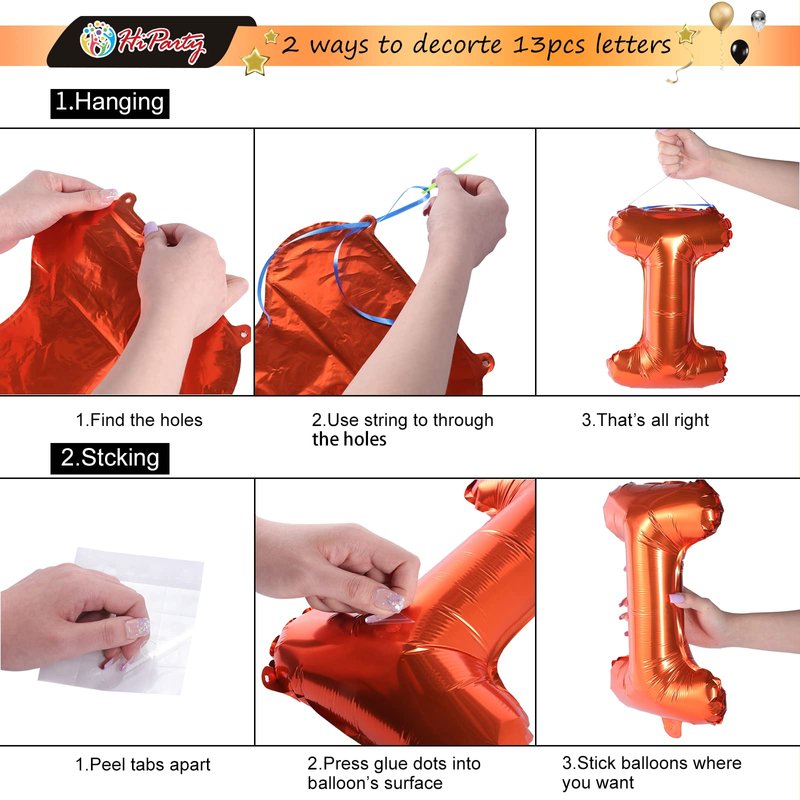 HiParty

2 ways to decorte 13pcs letters

1.Hanging

1.Find the holes

2.Use string to through the holes

3.That's all right

2.Stcking

1.Peel tabs apart

2.Press glue dots into balloon's surface

3.Stick balloons where you want