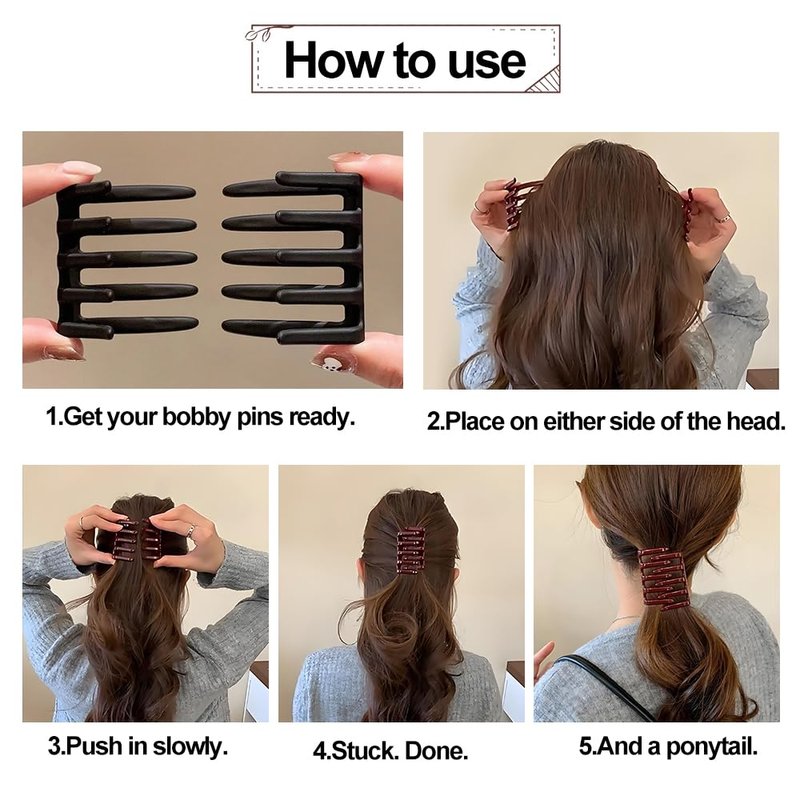 How to use

1.Get your bobby pins ready.

2.Place on either side of the head.

3.Push in slowly.

4.Stuck. Done.

5.And a ponytail.