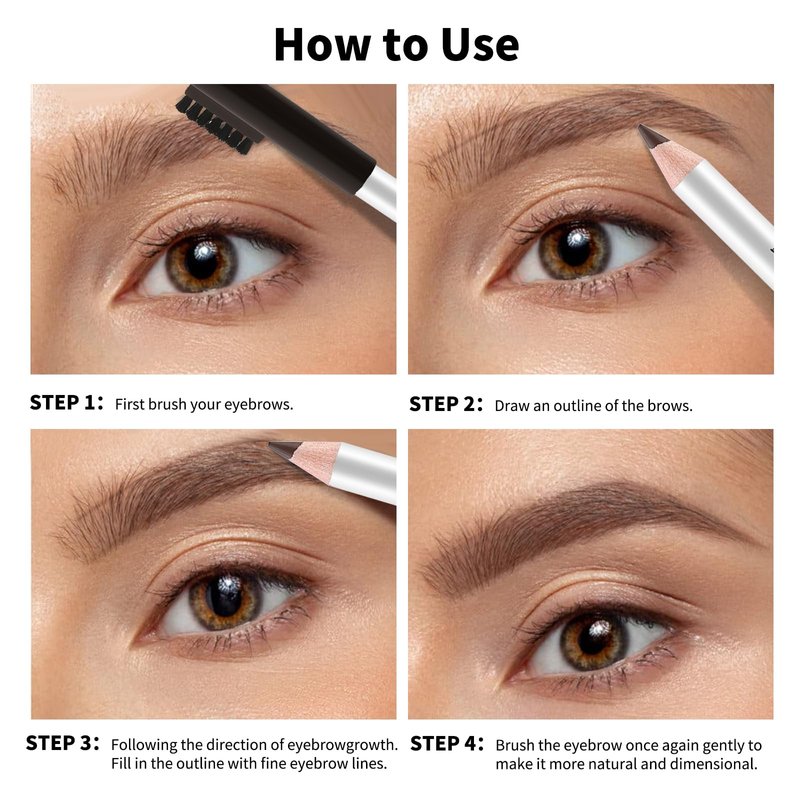 How to Use

STEP 1: First brush your eyebrows.

STEP 2: Draw an outline of the brows.

STEP 3: Following the direction of eyebrowgrowth. Fill in the outline with fine eyebrow lines.

STEP 4: Brush the eyebrow once again gently to make it more natural and dimensional.