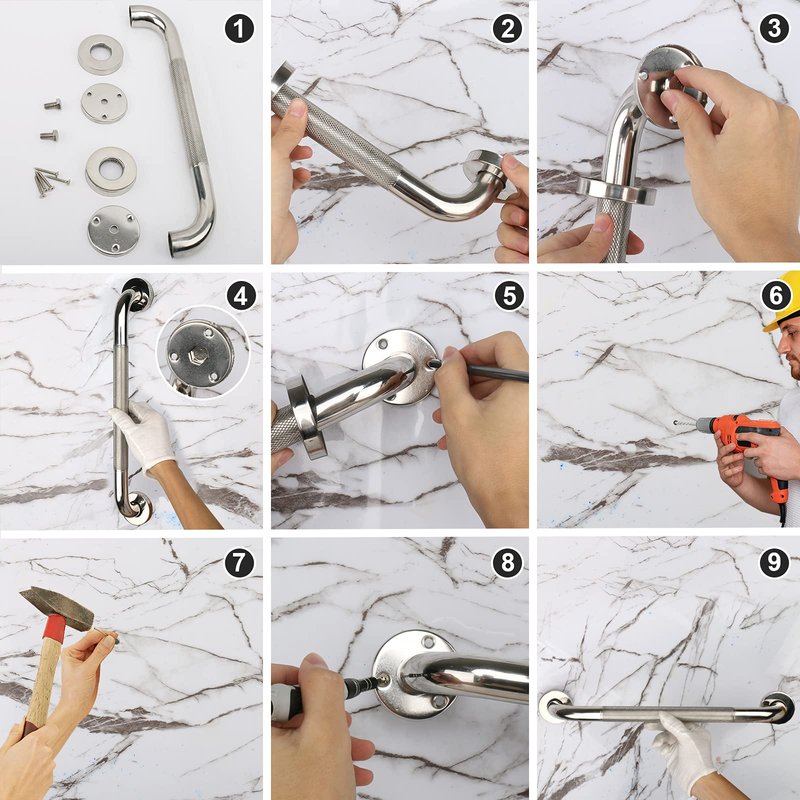 1
2
3
4
5
6
7
8
9