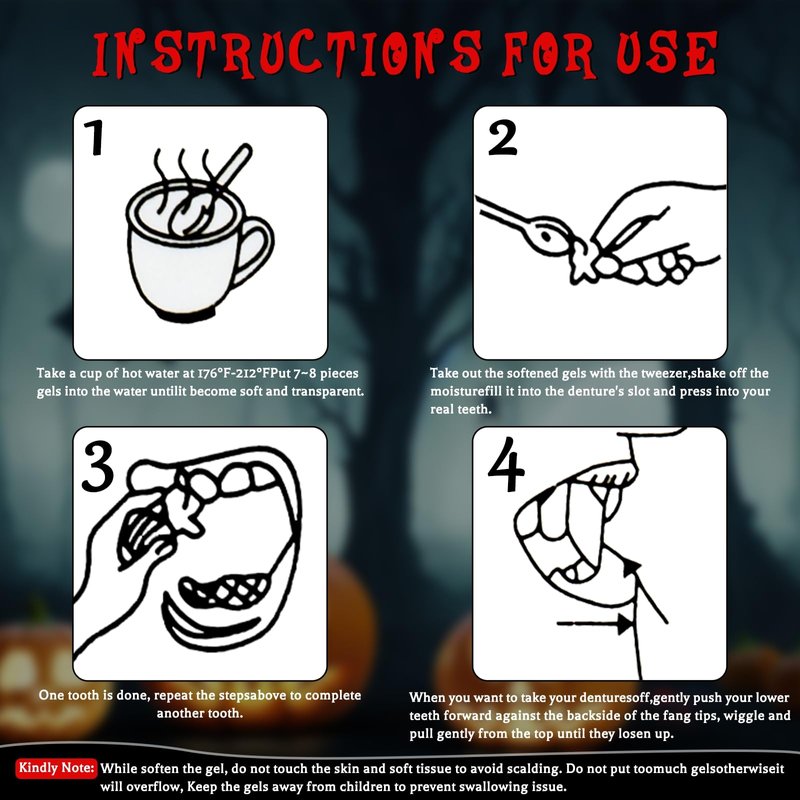 INSTRUCTIONS FOR USE

1

Take a cup of hot water at 176°F-212°FPut 7~8 pieces gels into the water untilit become soft and transparent.

2

Take out the softened gels with the tweezer,shake off the moisturefill it into the denture's slot and press into your real teeth.

3

One tooth is done, repeat the stepsabove to complete another tooth.

4

When you want to take your denturesoff,gently push your lower teeth forward against the backside of the fang tips, wiggle and pull gently from the top until they losen up.

Kindly Note: While soften the gel, do not touch the skin and soft tissue to avoid scalding. Do not put toomuch gelsotherwiseit will overflow, Keep the gels away from children to prevent swallowing issue.