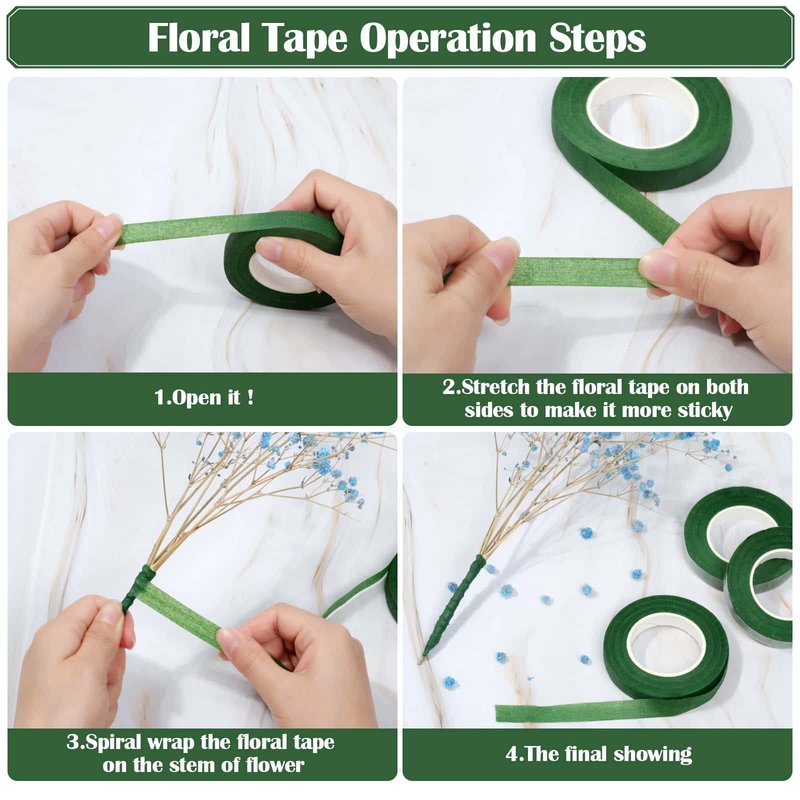 Floral Tape Operation Steps

1.Open it !

2.Stretch the floral tape on both sides to make it more sticky

3.Spiral wrap the floral tape on the stem of flower

4.The final showing