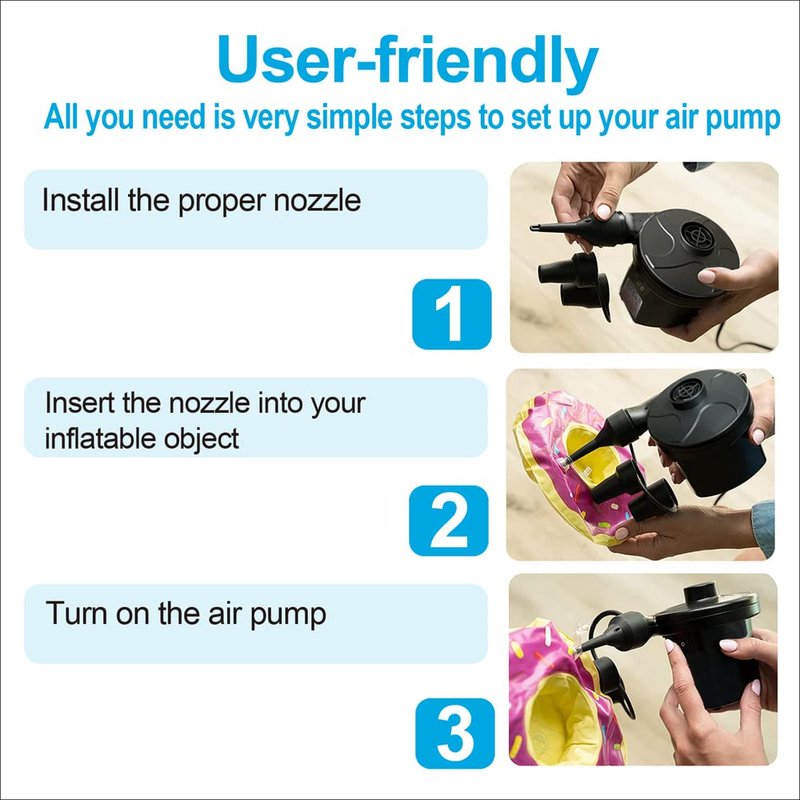 User-friendly

All you need is very simple steps to set up your air pump

Install the proper nozzle

1

Insert the nozzle into your inflatable object

2

Turn on the air pump

3