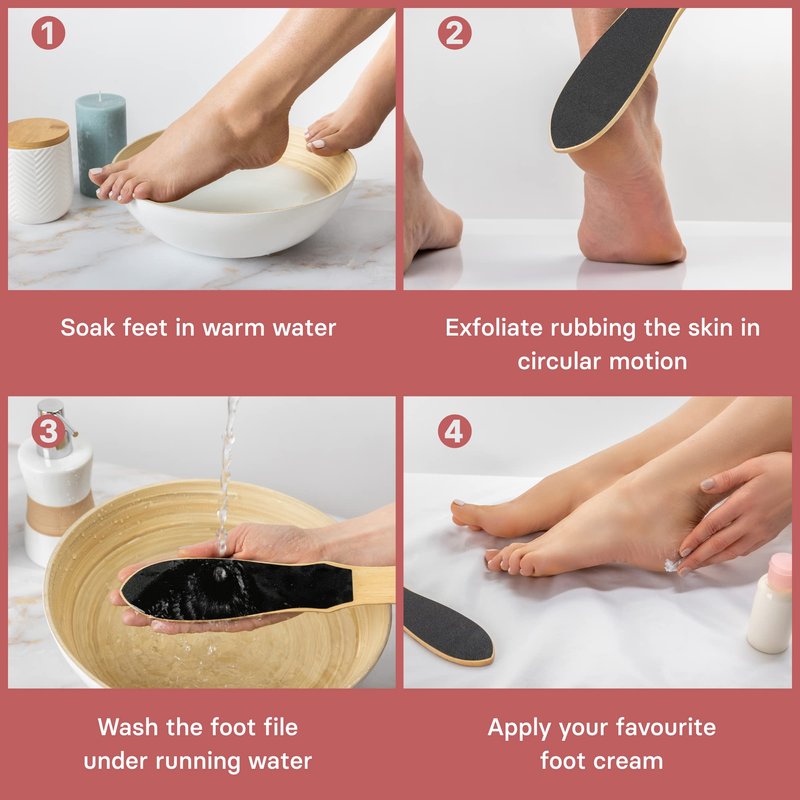 1

Soak feet in warm water

2

Exfoliate rubbing the skin in circular motion

3

Wash the foot file under running water

4

Apply your favourite foot cream