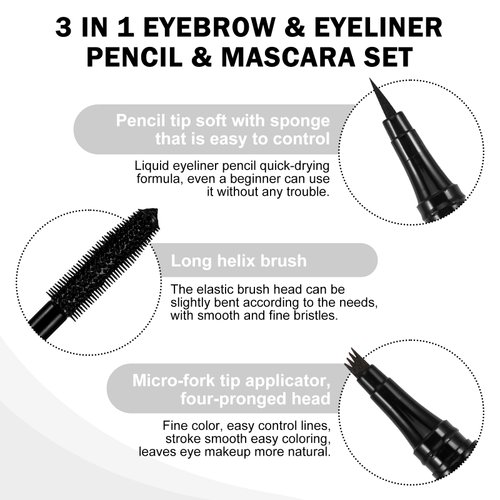 3 IN 1 EYEBROW & EYELINER PENCIL & MASCARA SET

Pencil tip soft with sponge that is easy to control

Liquid eyeliner pencil quick-drying formula, even a beginner can use it without any trouble.

Long helix brush

The elastic brush head can be slightly bent according to the needs, with smooth and fine bristles.

Micro-fork tip applicator, four-pronged head

Fine color, easy control lines, stroke smooth easy coloring, leaves eye makeup more natural.