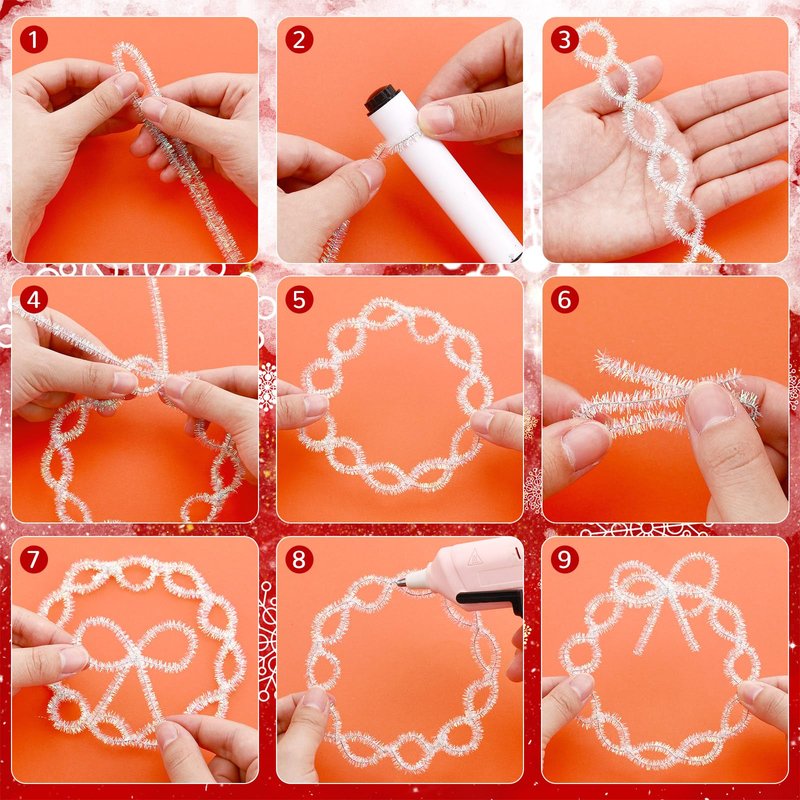 1
2
3
4
5
6
7
8
9