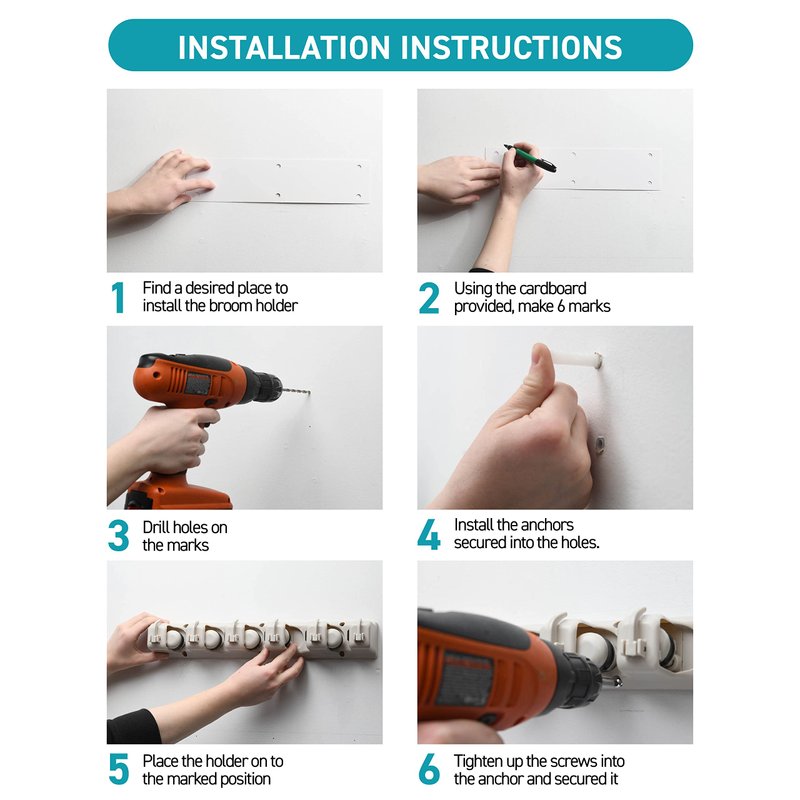 INSTALLATION INSTRUCTIONS

1 Find a desired place to install the broom holder

2 Using the cardboard provided, make 6 marks

3 Drill holes on the marks

4 Install the anchors secured into the holes.

5 Place the holder on to the marked position

6 Tighten up the screws into the anchor and secured it