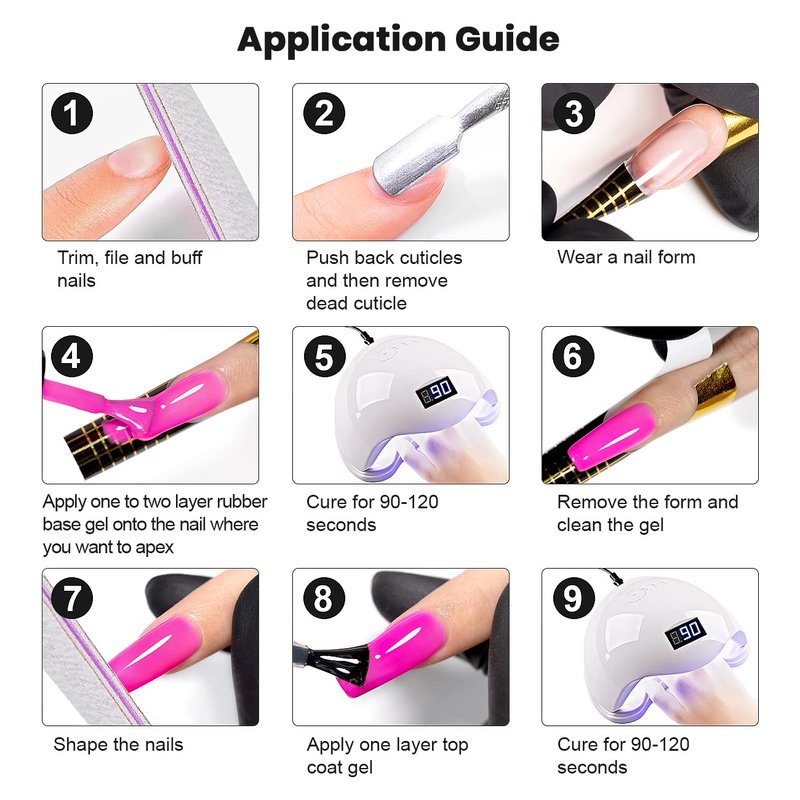 Application Guide

1
Trim, file and buff nails

2
Push back cuticles and then remove dead cuticle

3
Wear a nail form

4
Apply one to two layer rubber base gel onto the nail where you want to apex

5
90
Cure for 90-120 seconds

6
Remove the form and clean the gel

7
Shape the nails

8
Apply one layer top coat gel

9
90
Cure for 90-120 seconds