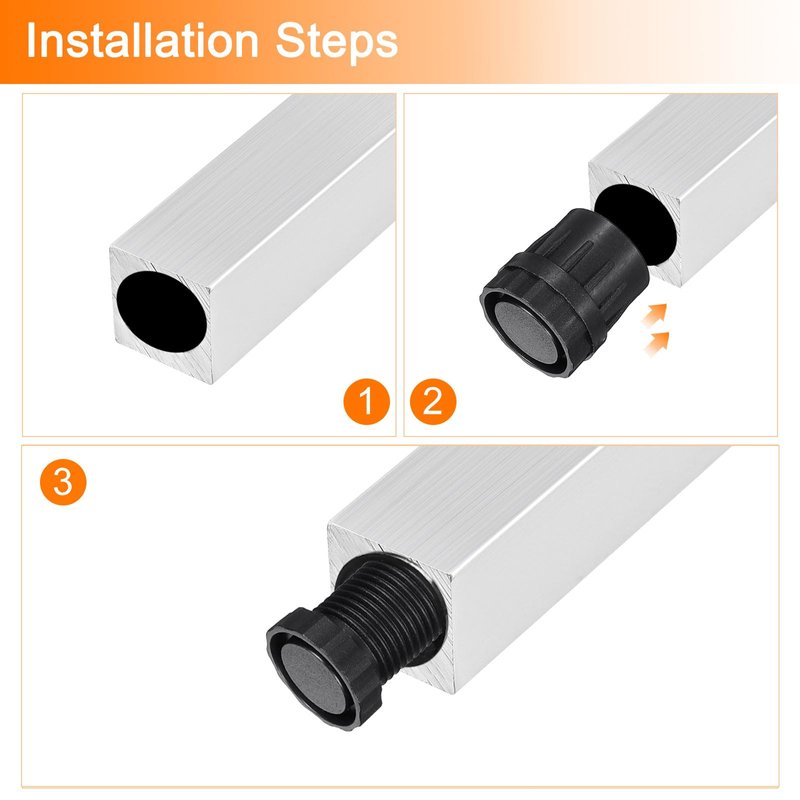 Installation Steps

1

2

3