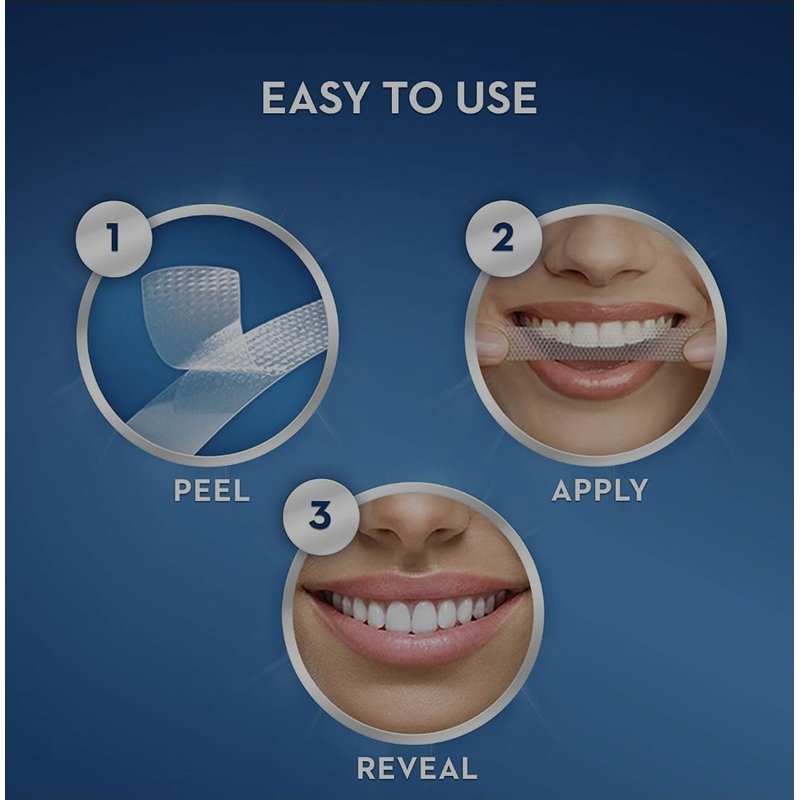 EASY TO USE

1

PEEL

2

APPLY

3

REVEAL