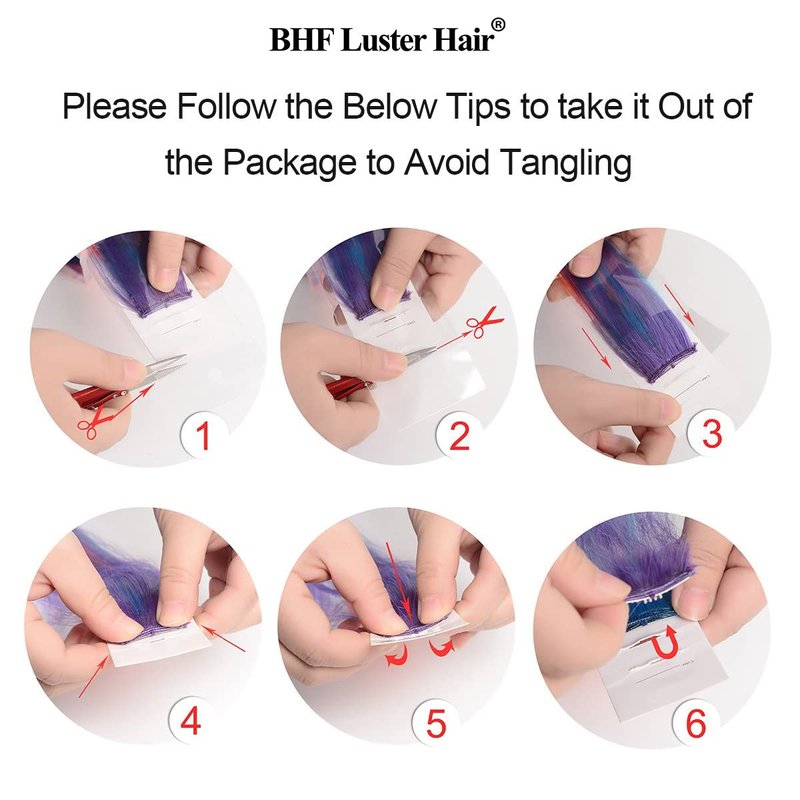 BHF Luster Hair®

Please Follow the Below Tips to take it Out of the Package to Avoid Tangling

1

2

3

4

5

6