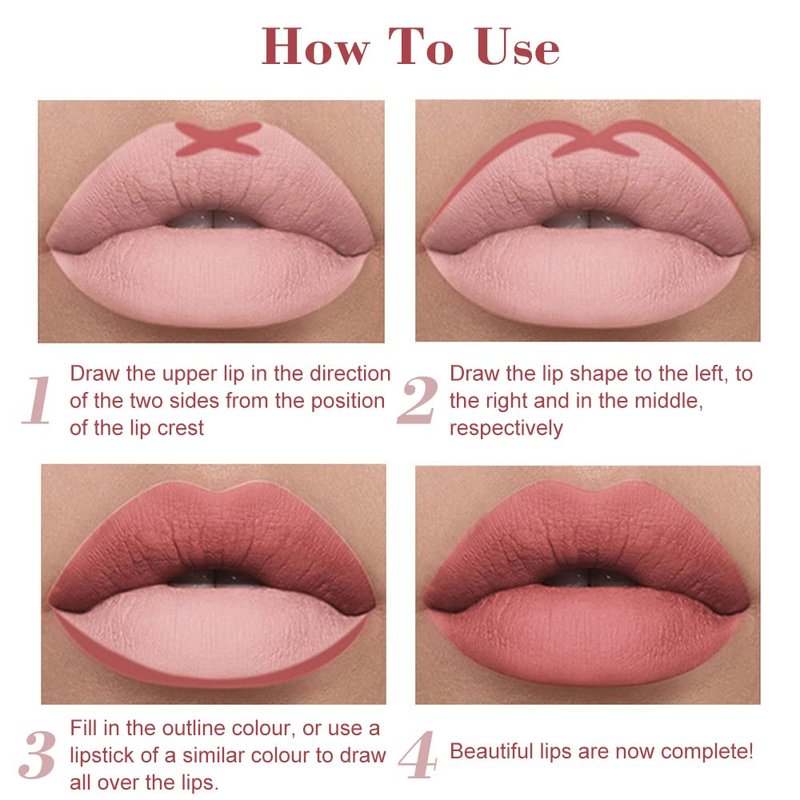 How To Use

1 Draw the upper lip in the direction of the two sides from the position of the lip crest

2 Draw the lip shape to the left, to the right and in the middle, respectively

3 Fill in the outline colour, or use a lipstick of a similar colour to draw all over the lips.

4 Beautiful lips are now complete!