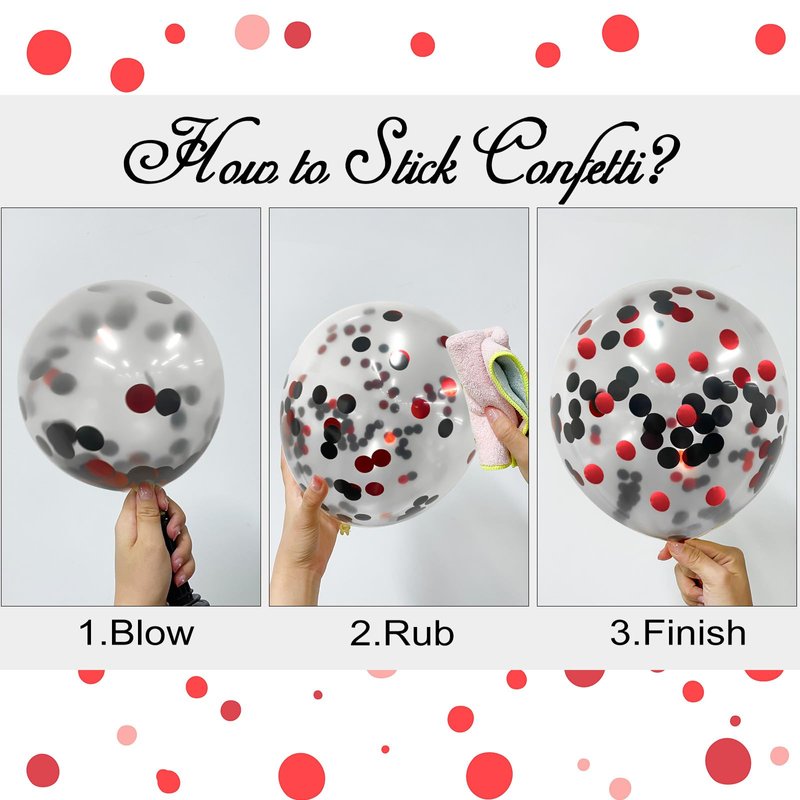 How to Stick Confetti?

1.Blow

2.Rub

3.Finish