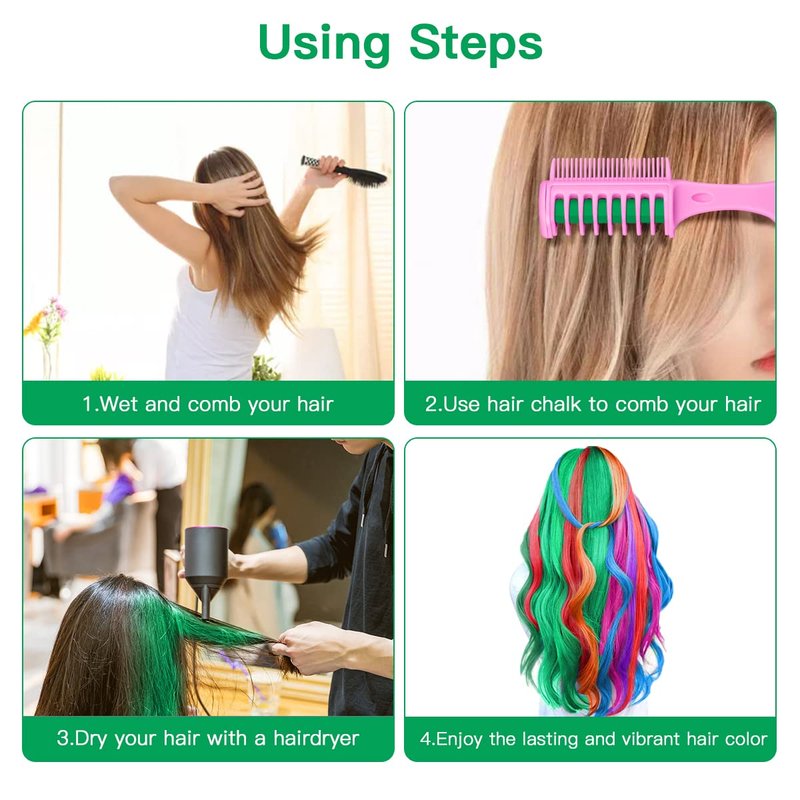 Using Steps

1.Wet and comb your hair

2.Use hair chalk to comb your hair

3.Dry your hair with a hairdryer

4.Enjoy the lasting and vibrant hair color