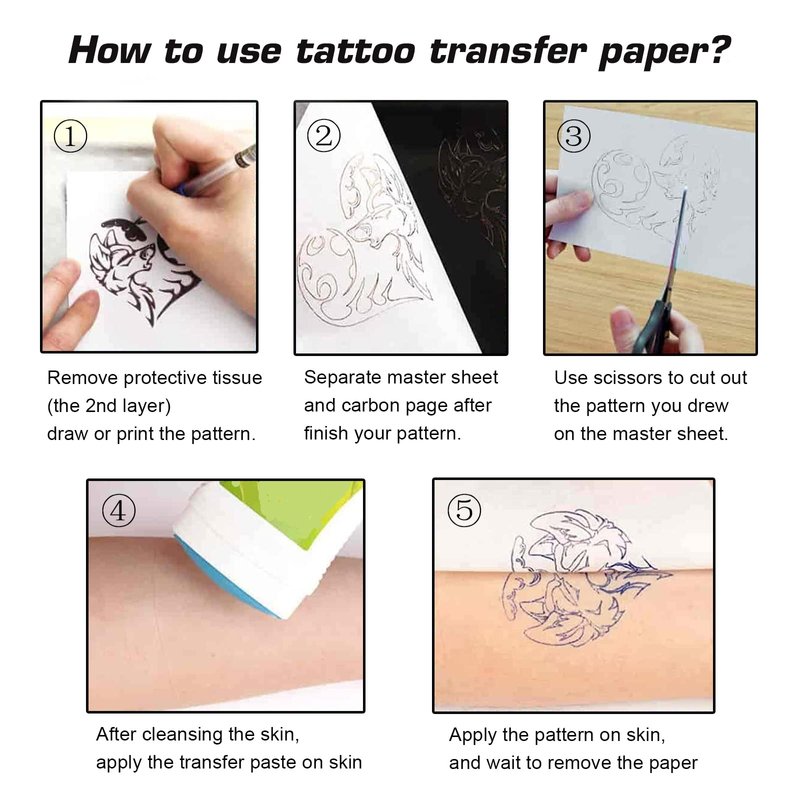 How to use tattoo transfer paper?

①

Remove protective tissue (the 2nd layer) draw or print the pattern.

②

Separate master sheet and carbon page after finish your pattern.

③

Use scissors to cut out the pattern you drew on the master sheet.

④

After cleansing the skin, apply the transfer paste on skin

⑤

Apply the pattern on skin, and wait to remove the paper