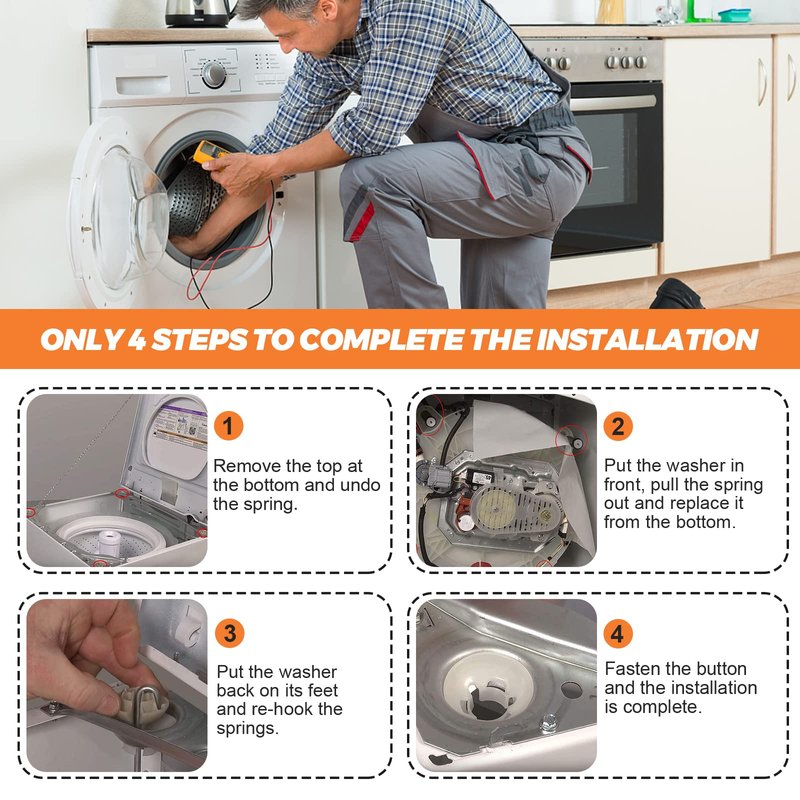 ONLY 4 STEPS TO COMPLETE THE INSTALLATION

1

Remove the top at the bottom and undo the spring.

2

Put the washer in front, pull the spring out and replace it from the bottom.

3

Put the washer back on its feet and re-hook the springs.

4

Fasten the button and the installation is complete.