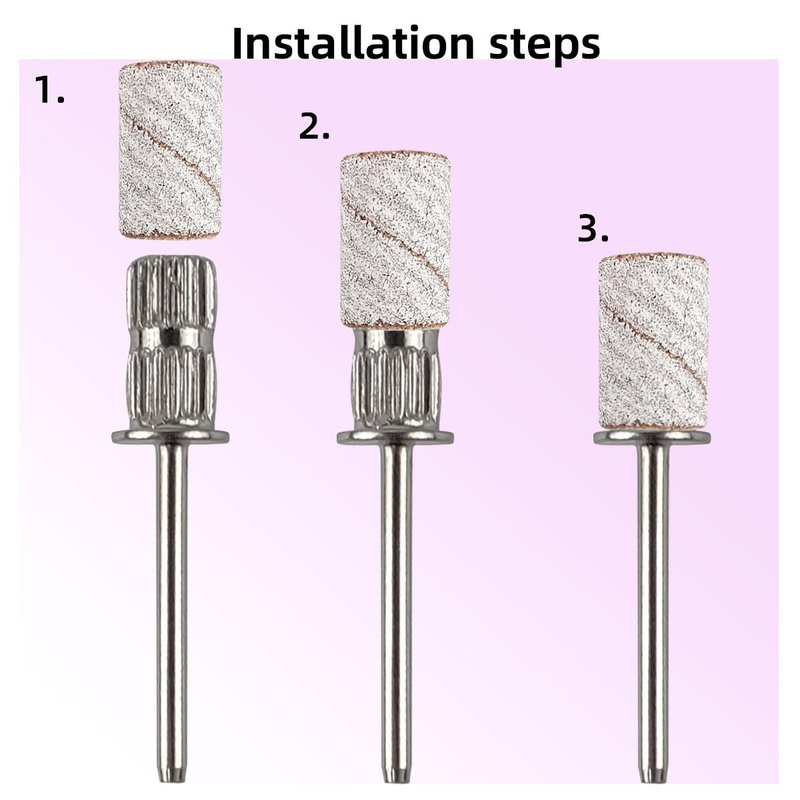 Installation steps

1.

2.

3.