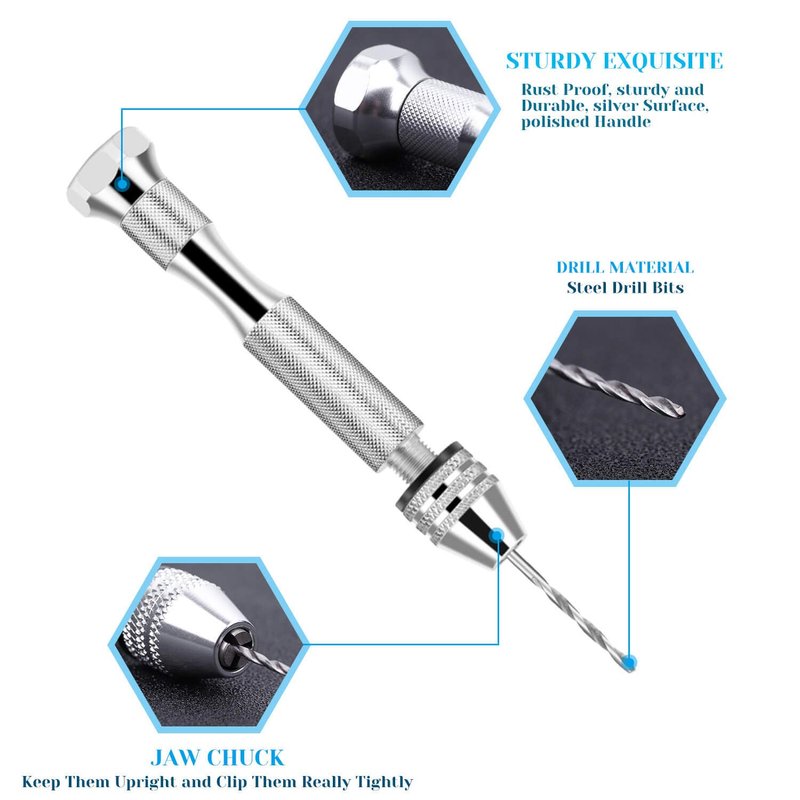 STURDY EXQUISITE
Rust Proof, sturdy and Durable, silver Surface, polished Handle

DRILL MATERIAL
Steel Drill Bits

JAW CHUCK
Keep Them Upright and Clip Them Really Tightly