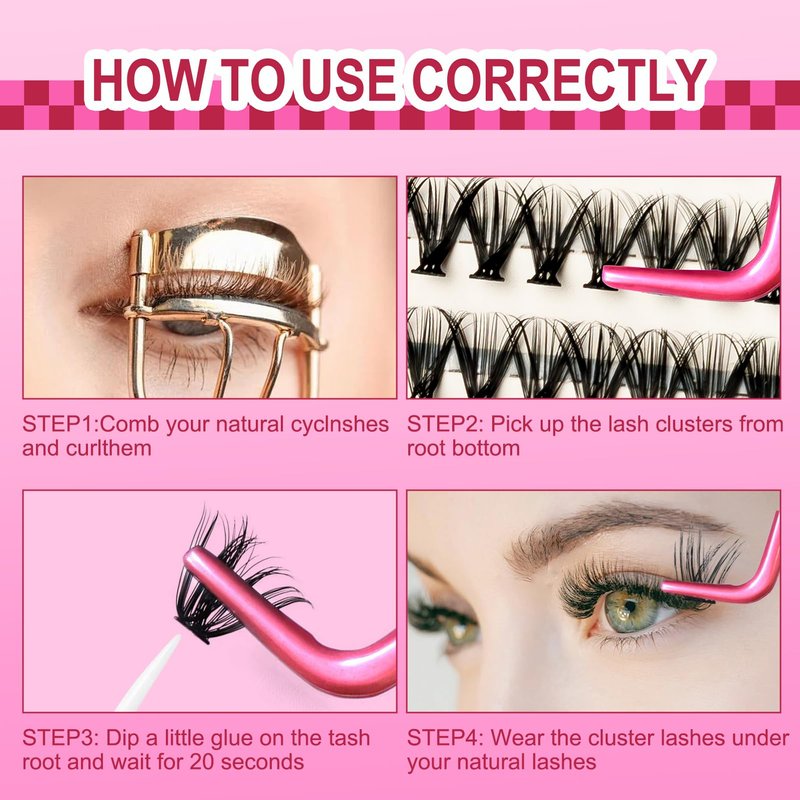 HOW TO USE CORRECTLY

STEP1:Comb your natural cyclnshes and curlthem

STEP2: Pick up the lash clusters from root bottom

STEP3: Dip a little glue on the tash root and wait for 20 seconds

STEP4: Wear the cluster lashes under your natural lashes