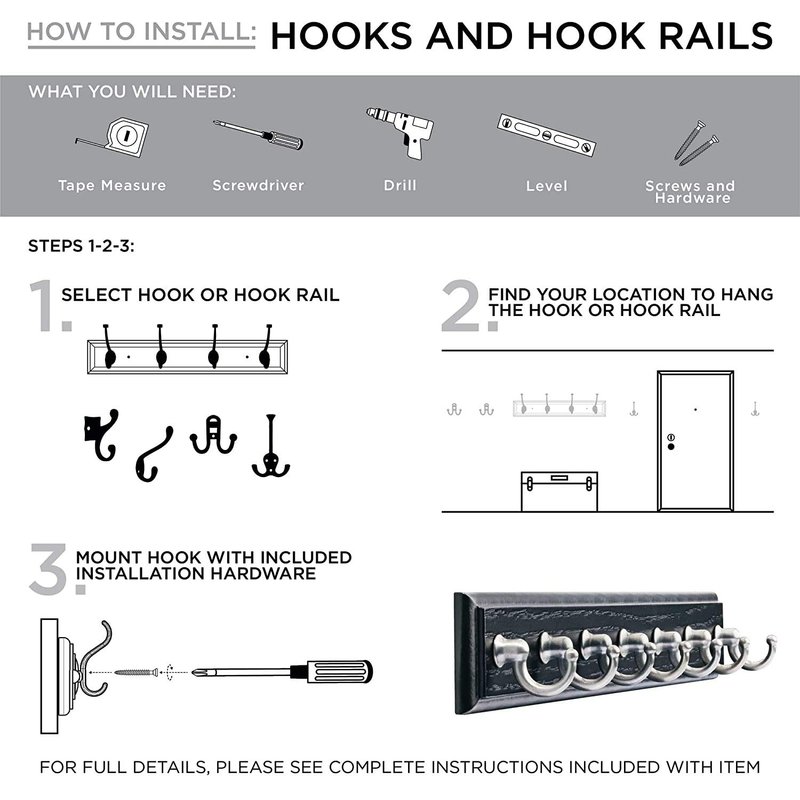 HOW TO INSTALL: HOOKS AND HOOK RAILS

WHAT YOU WILL NEED:

Tape Measure

Screwdriver

Drill

Level

Screws and Hardware

STEPS 1-2-3:

1. SELECT HOOK OR HOOK RAIL

2. FIND YOUR LOCATION TO HANG THE HOOK OR HOOK RAIL

3. MOUNT HOOK WITH INCLUDED INSTALLATION HARDWARE

FOR FULL DETAILS, PLEASE SEE COMPLETE INSTRUCTIONS INCLUDED WITH ITEM