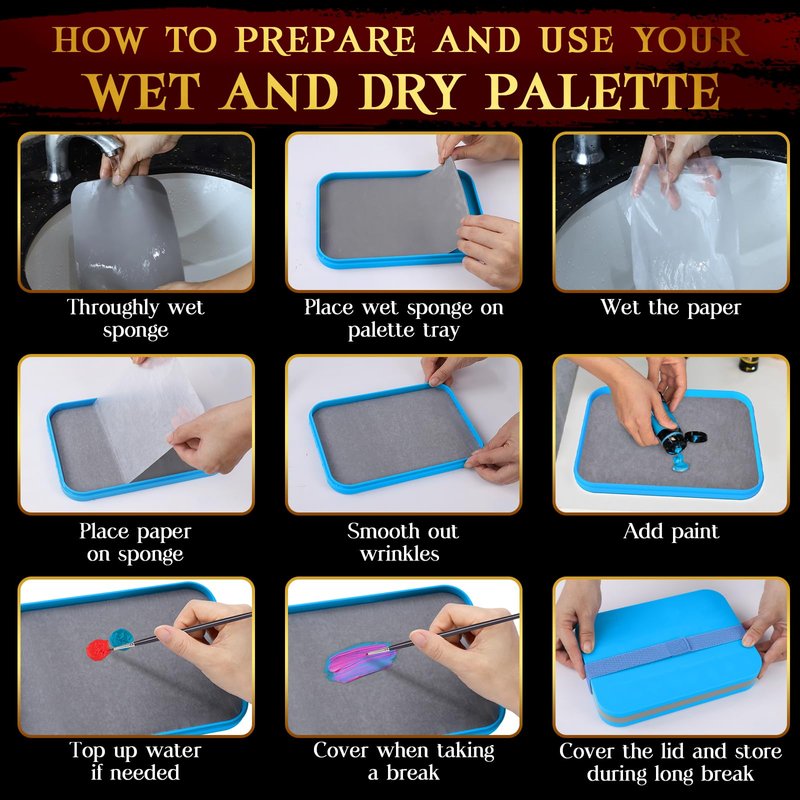 HOW TO PREPARE AND USE YOUR
WET AND DRY PALETTE

Throughly wet sponge

Place wet sponge on palette tray

Wet the paper

Place paper on sponge

Smooth out wrinkles

Add paint

Top up water if needed

Cover when taking a break

Cover the lid and store during long break