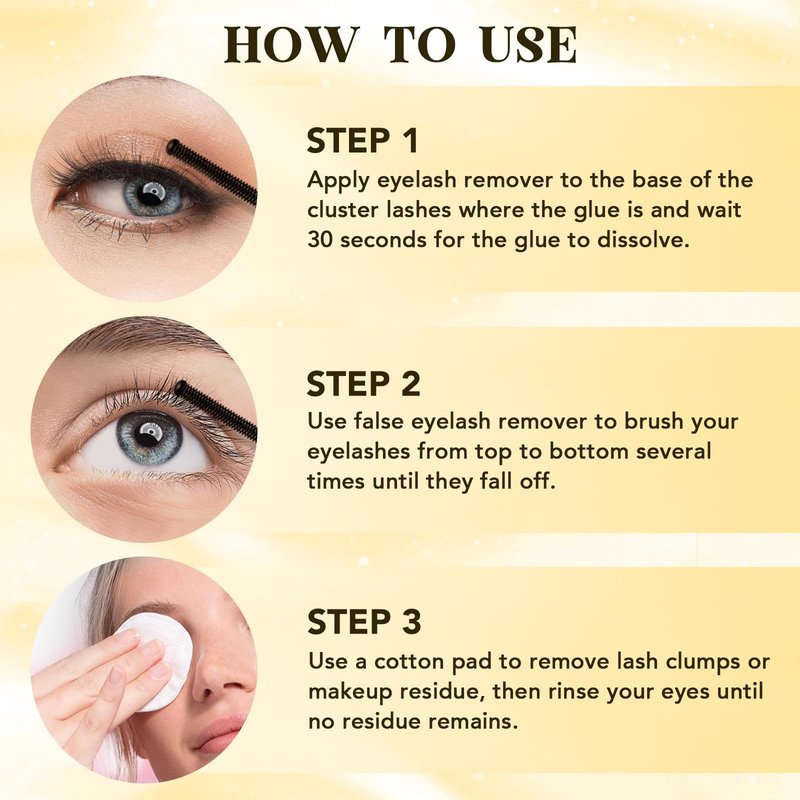 HOW TO USE

STEP 1
Apply eyelash remover to the base of the cluster lashes where the glue is and wait 30 seconds for the glue to dissolve.

STEP 2
Use false eyelash remover to brush your eyelashes from top to bottom several times until they fall off.

STEP 3
Use a cotton pad to remove lash clumps or makeup residue, then rinse your eyes until no residue remains.