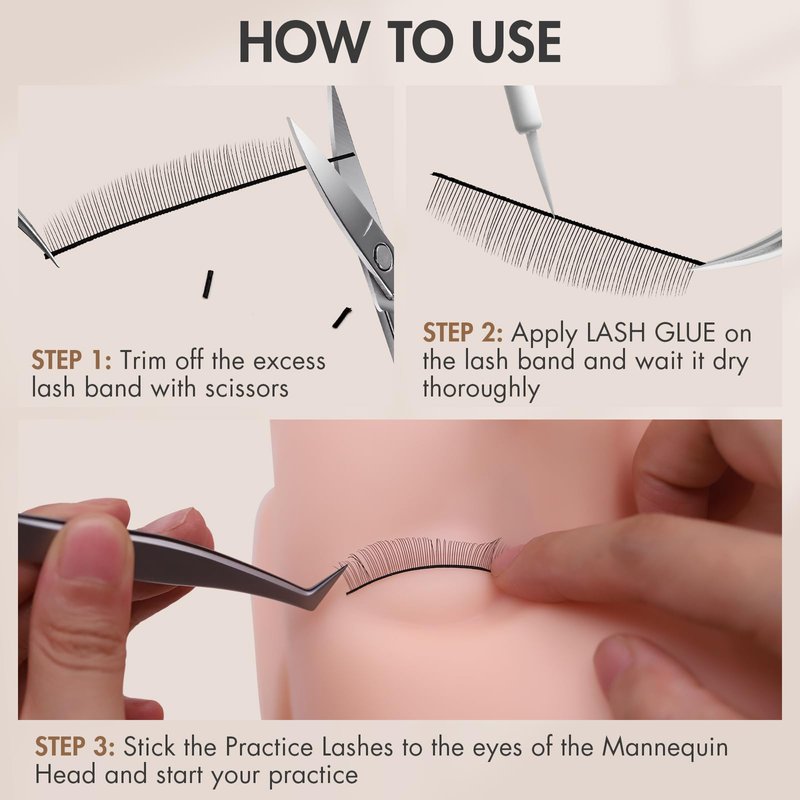 HOW TO USE

STEP 1: Trim off the excess lash band with scissors

STEP 2: Apply LASH GLUE on the lash band and wait it dry thoroughly

STEP 3: Stick the Practice Lashes to the eyes of the Mannequin Head and start your practice