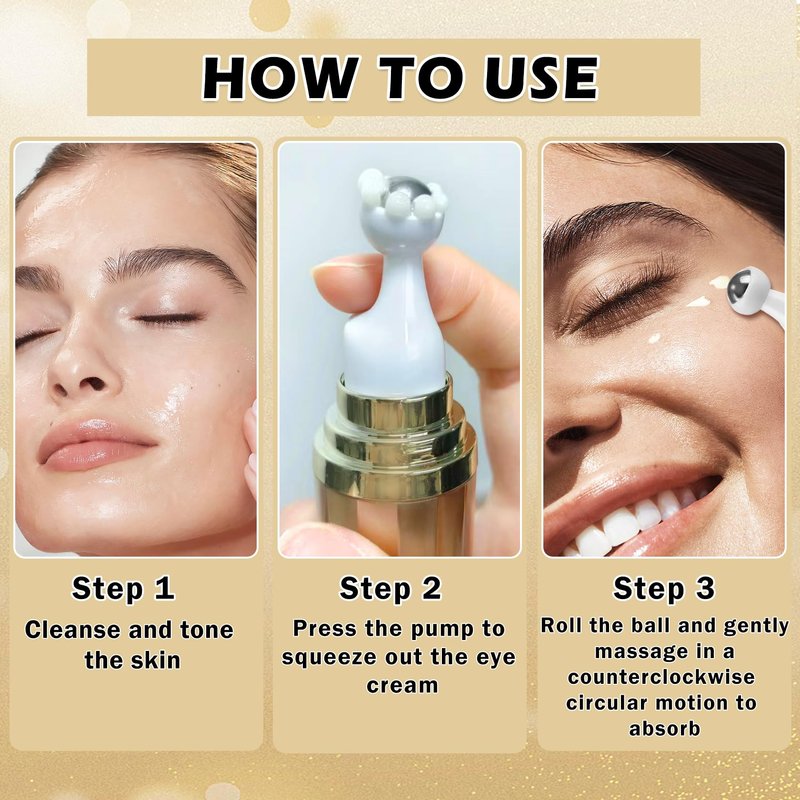 HOW TO USE

Step 1
Cleanse and tone the skin

Step 2
Press the pump to squeeze out the eye cream

Step 3
Roll the ball and gently massage in a counterclockwise circular motion to absorb