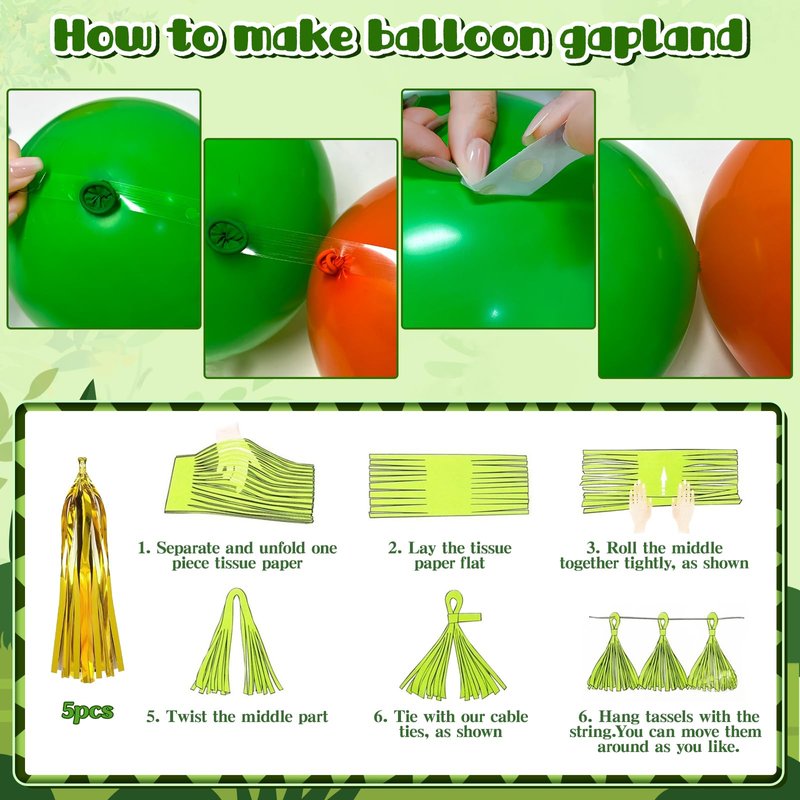 How to make balloon gapland

5pcs

1. Separate and unfold one piece tissue paper

2. Lay the tissue paper flat

3. Roll the middle together tightly, as shown

5. Twist the middle part

6. Tie with our cable ties, as shown

6. Hang tassels with the string.You can move them around as you like.