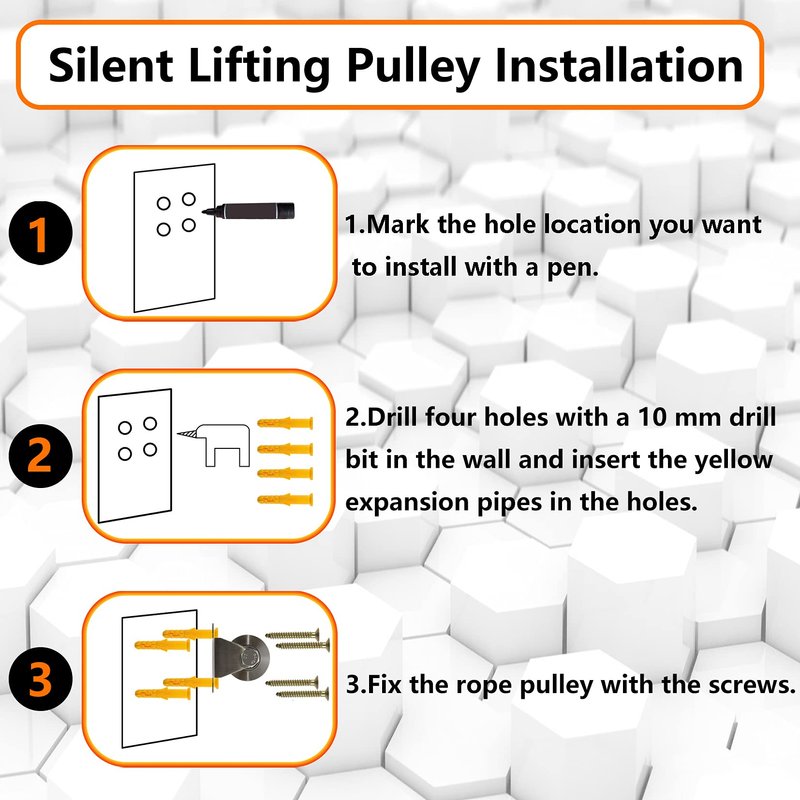 Silent Lifting Pulley Installation

1

1.Mark the hole location you want to install with a pen.

2

2.Drill four holes with a 10 mm drill bit in the wall and insert the yellow expansion pipes in the holes.

3

3.Fix the rope pulley with the screws.