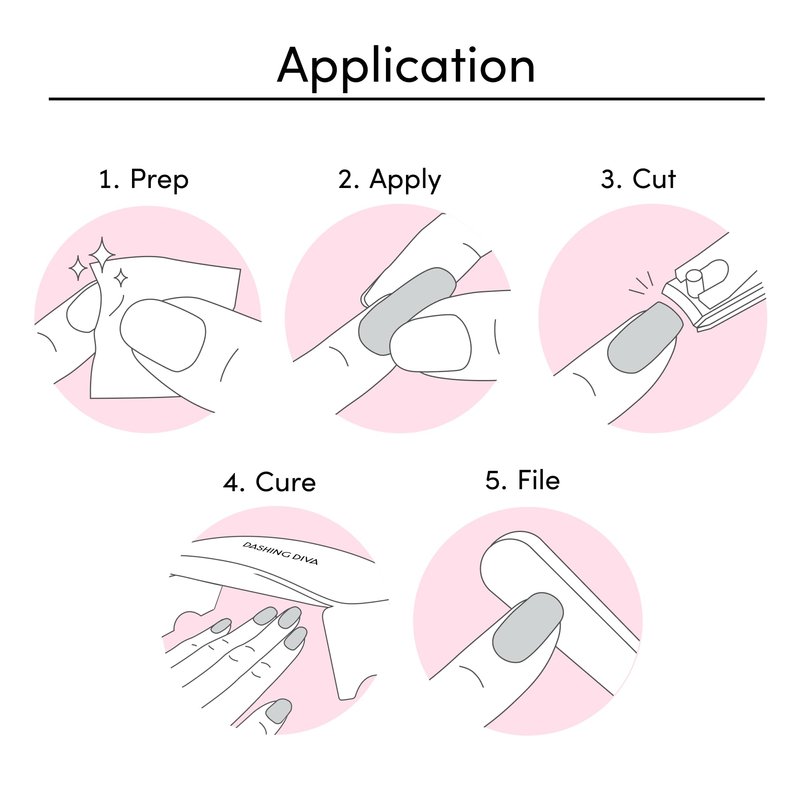 Application

1. Prep

2. Apply

3. Cut

4. Cure

DASHING DIVA

5. File