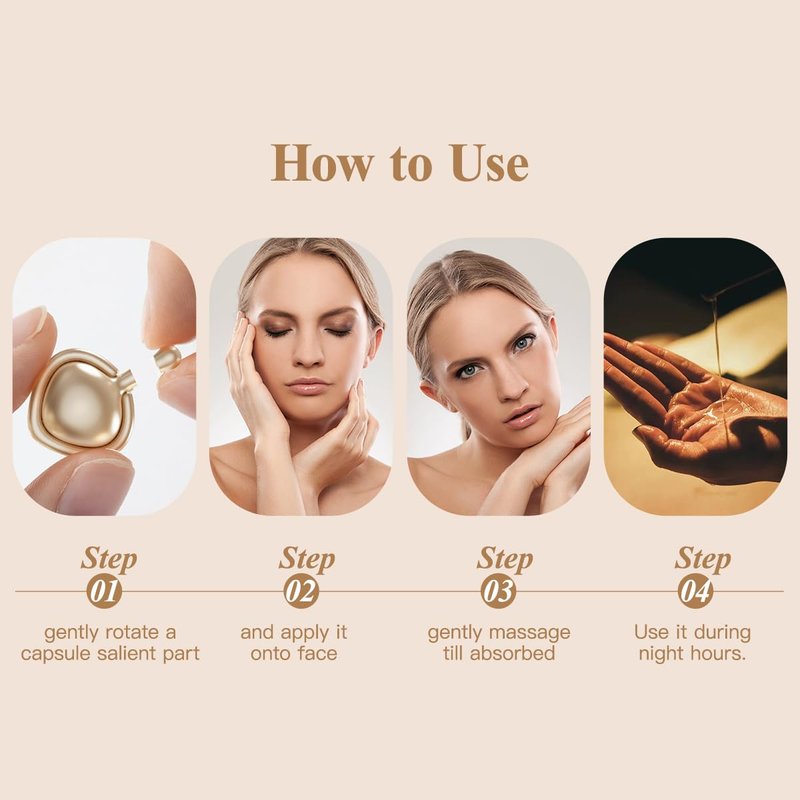 How to Use

Step 01
gently rotate a capsule salient part

Step 02
and apply it onto face

Step 03
gently massage till absorbed

Step 04
Use it during night hours.