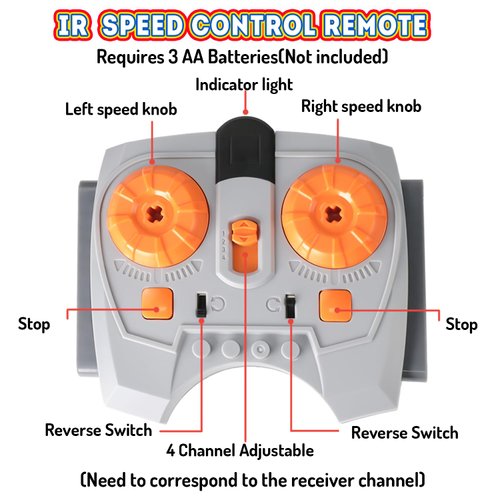 IR SPEED CONTROL REMOTE

Requires 3 AA Batteries(Not included)

Indicator light

Left speed knob

Right speed knob

1
2
3
4

Stop

Stop

Reverse Switch

Reverse Switch

4 Channel Adjustable

(Need to correspond to the receiver channel)