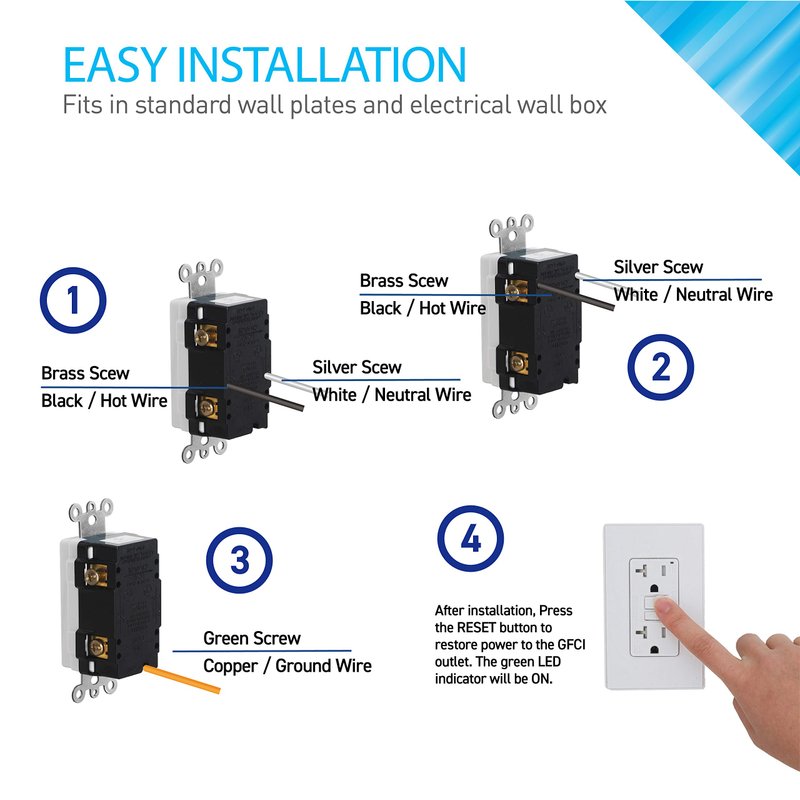 EASY INSTALLATION
Fits in standard wall plates and electrical wall box

1

Brass Scew
Black / Hot Wire

Silver Scew
White / Neutral Wire

Brass Scew
Black / Hot Wire

Silver Scew
White / Neutral Wire

2

3

Green Screw
Copper / Ground Wire

4

After installation, Press the RESET button to restore power to the GFCI outlet. The green LED indicator will be ON.