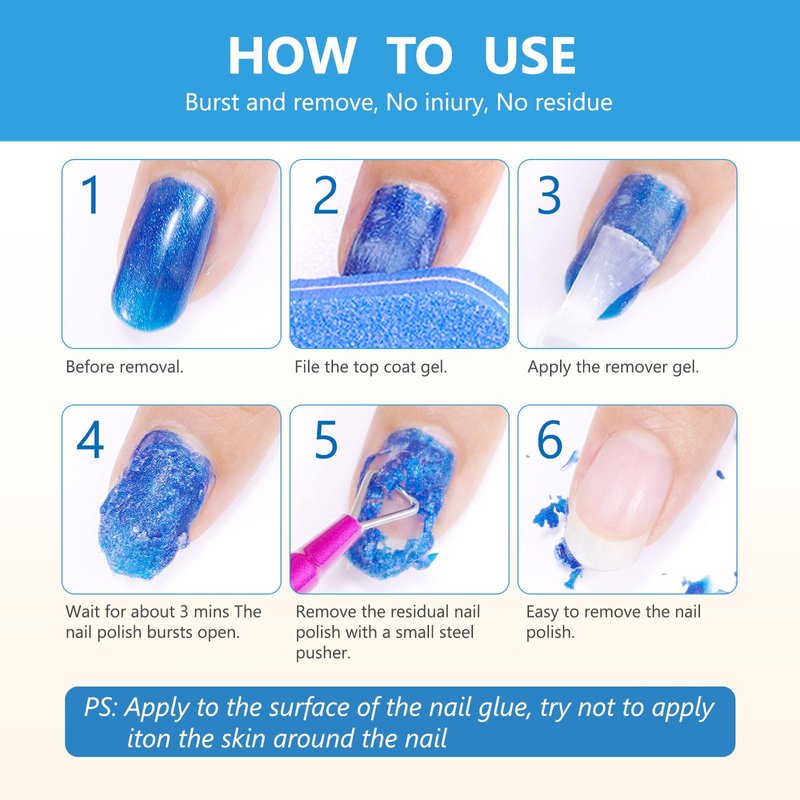 HOW TO USE
Burst and remove, No iniury, No residue

1
Before removal.

2
File the top coat gel.

3
Apply the remover gel.

4
Wait for about 3 mins The nail polish bursts open.

5
Remove the residual nail polish with a small steel pusher.

6
Easy to remove the nail polish.

PS: Apply to the surface of the nail glue, try not to apply iton the skin around the nail