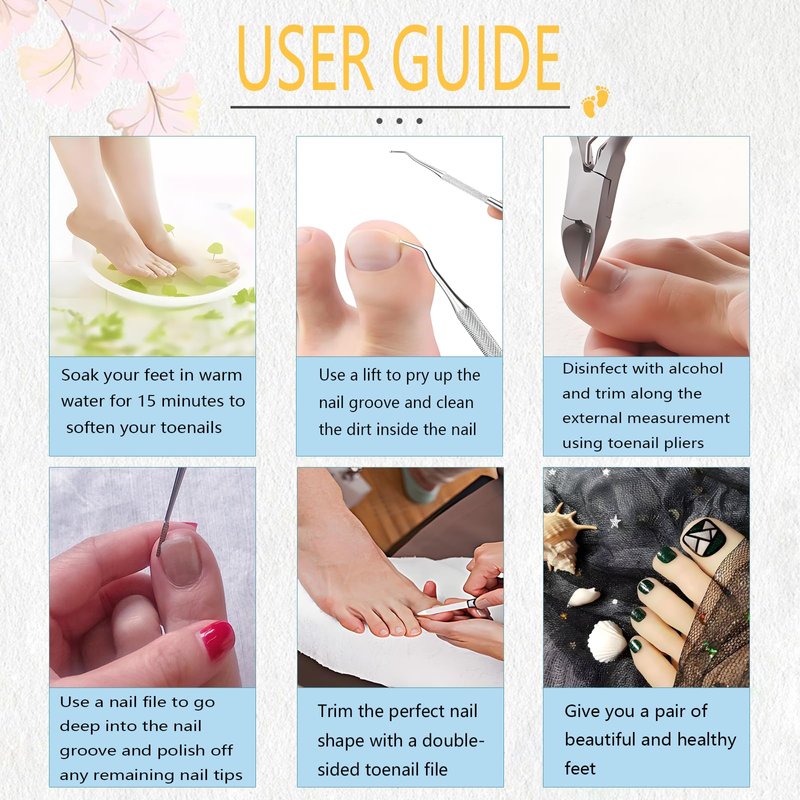 USER GUIDE

Soak your feet in warm water for 15 minutes to soften your toenails

Use a lift to pry up the nail groove and clean the dirt inside the nail

Disinfect with alcohol and trim along the external measurement using toenail pliers

Use a nail file to go deep into the nail groove and polish off any remaining nail tips

Trim the perfect nail shape with a double-sided toenail file

Give you a pair of beautiful and healthy feet